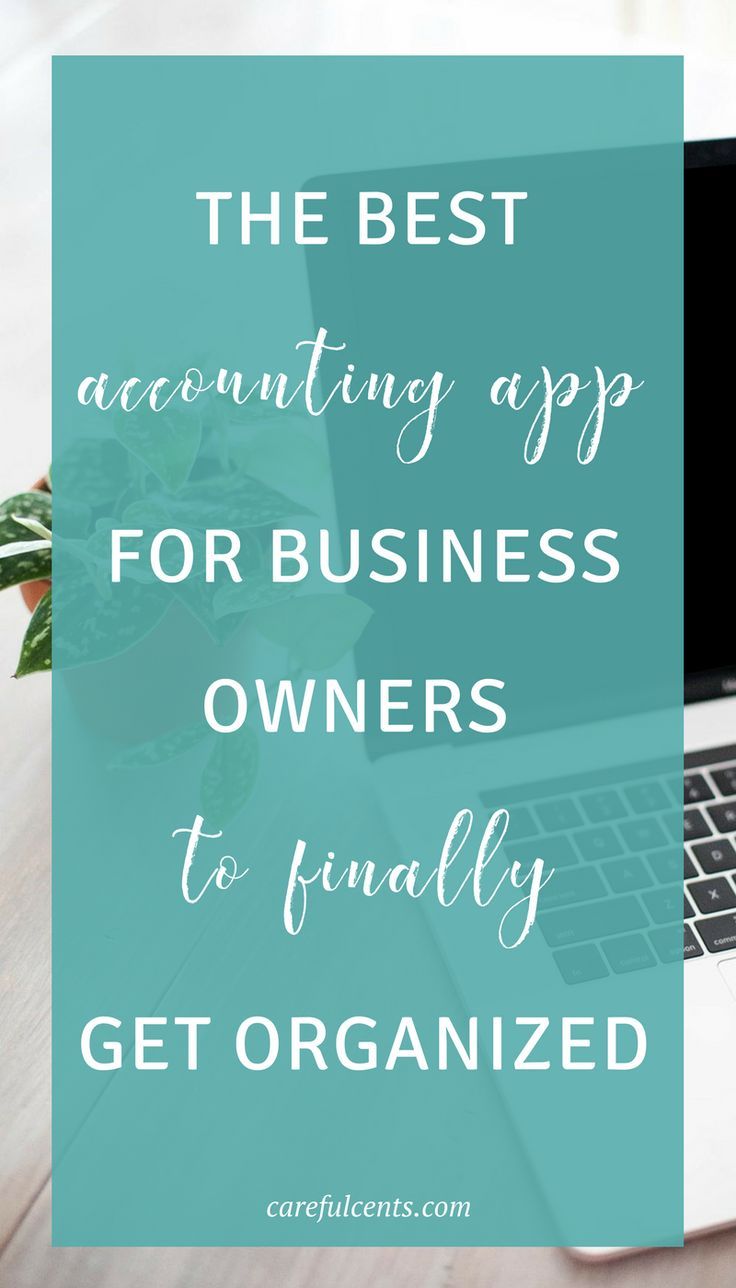 THE BEST
accounting app
FOR BUSINESS
OWNERS
to finally
GET ORGANIZED

carefulcents.com