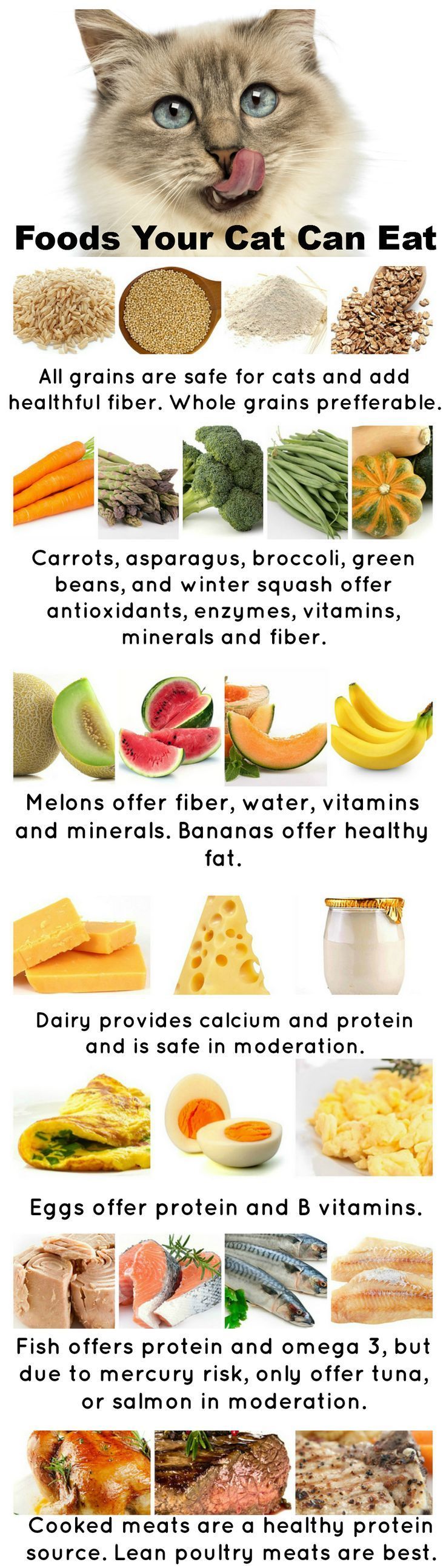 Foods Your Cat Can Eat

All grains are safe for cats and add healthful fiber. Whole grains prefferable.

Carrots, asparagus, broccoli, green beans, and winter squash offer antioxidants, enzymes, vitamins, minerals and fiber.

Melons offer fiber, water, vitamins and minerals. Bananas offer healthy fat.

Dairy provides calcium and protein and is safe in moderation.

Eggs offer protein and B vitamins.

Fish offers protein and omega 3, but due to mercury risk, only offer tuna, or salmon in moderation.

Cooked meats are a healthy protein source. Lean poultry meats are best.