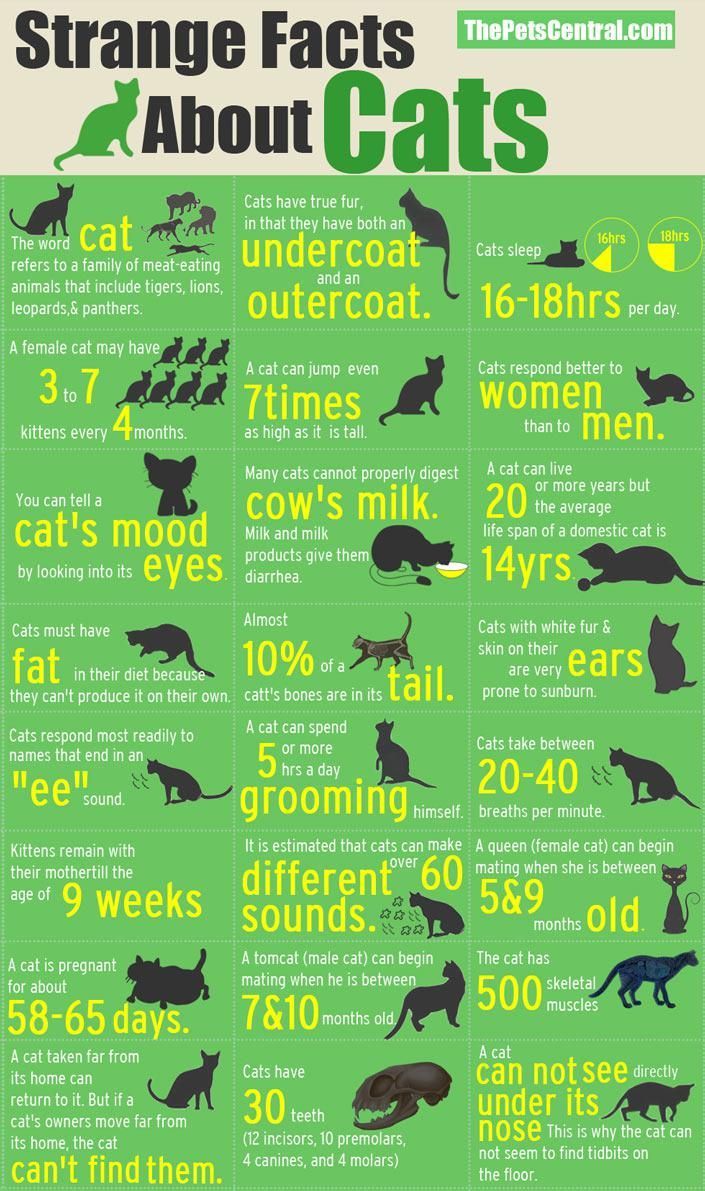 Strange Facts About Cats

ThePetsCentral.com

The word cat refers to a family of meat-eating animals that include tigers, lions, leopards,& panthers.

Cats have true fur, in that they have both an undercoat and an outercoat.

Cats sleep 16hrs 18hrs 16-18hrs per day.

A female cat may have 3 to 7 kittens every 4 months.

A cat can jump even 7times as high as it is tall.

Cats respond better to women than to men.

You can tell a cat's mood by looking into its eyes.

Many cats cannot properly digest cow's milk. Milk and milk products give them diarrhea.

A cat can live 20 or more years but the average life span of a domestic cat is 14yrs.

Cats must have fat in their diet because they can't produce it on their own.

Almost 10% of a catt's bones are in its tail.

Cats with white fur & skin on their ears are very prone to sunburn.

Cats respond most readily to names that end in an "ee" sound.

A cat can spend 5 or more hrs a day grooming himself.

Cats take between 20-40 breaths per minute.

Kittens remain with their mothertill the age of 9 weeks

It is estimated that cats can make over 60 different sounds.

A queen (female cat) can begin mating when she is between 5&9 months old.

A cat is pregnant for about 58-65 days.

A tomcat (male cat) can begin mating when he is between 7&10 months old.

The cat has 500 skeletal muscles

A cat taken far from its home can return to it. But if a cat's owners move far from its home, the cat can't find them.

Cats have 30 teeth (12 incisors, 10 premolars, 4 canines, and 4 molars)

A cat can not see directly under its nose This is why the cat can not seem to find tidbits on the floor.