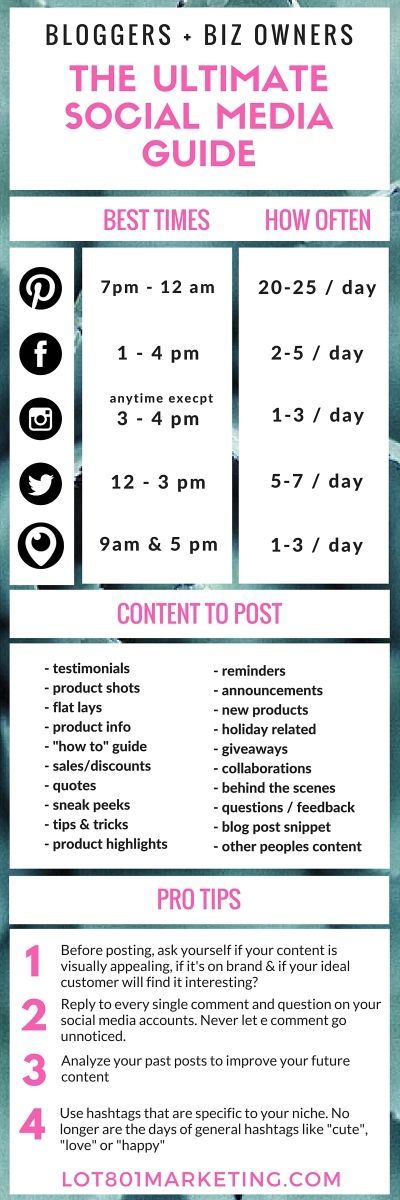 BLOGGERS + BIZ OWNERS

THE ULTIMATE SOCIAL MEDIA GUIDE

| BEST TIMES | HOW OFTEN |
|---|---|
| 7pm - 12 am | 20-25 / day |
| 1 - 4 pm | 2-5 / day |
| anytime execpt 3 - 4 pm | 1-3 / day |
| 12 - 3 pm | 5-7 / day |
| 9am & 5 pm | 1-3 / day |

CONTENT TO POST

- testimonials
- product shots
- flat lays
- product info
- "how to" guide
- sales/discounts
- quotes
- sneak peeks
- tips & tricks
- product highlights

- reminders
- announcements
- new products
- holiday related
- giveaways
- collaborations
- behind the scenes
- questions / feedback
- blog post snippet
- other peoples content

PRO TIPS

1 Before posting, ask yourself if your content is visually appealing, if it's on brand & if your ideal customer will find it interesting?

2 Reply to every single comment and question on your social media accounts. Never let e comment go unnoticed.

3 Analyze your past posts to improve your future content

4 Use hashtags that are specific to your niche. No longer are the days of general hashtags like "cute", "love" or "happy"

LOT801MARKETING.COM