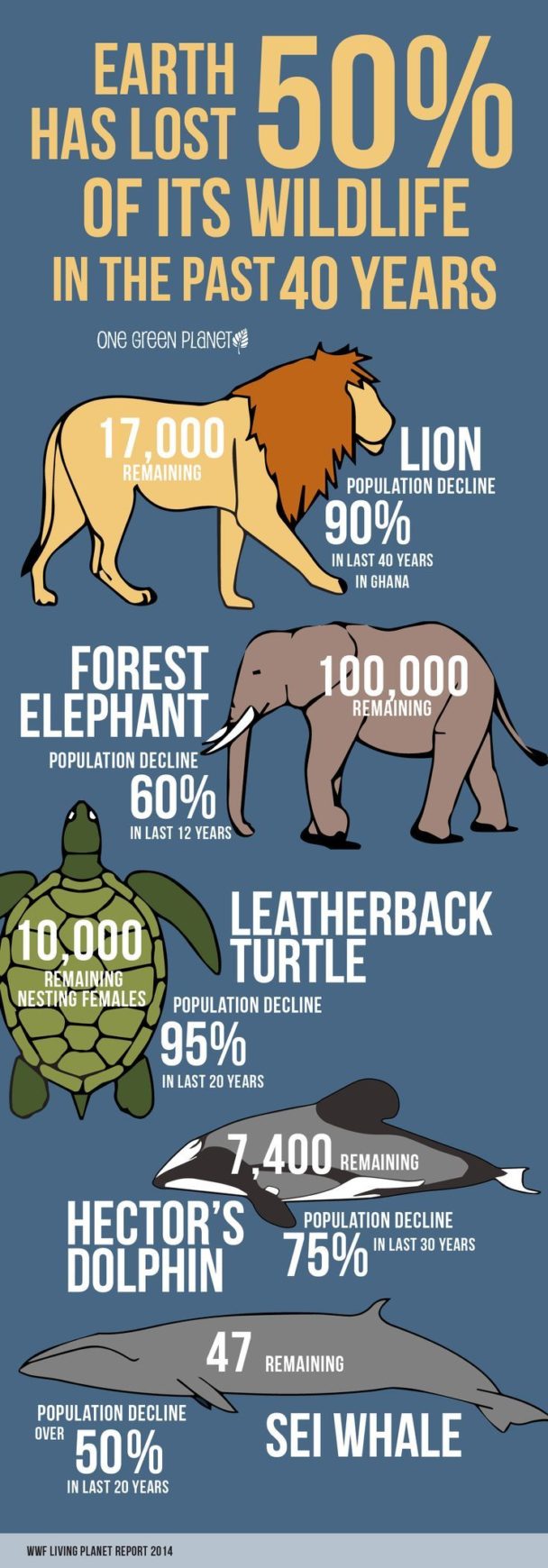 EARTH HAS LOST 50% OF ITS WILDLIFE IN THE PAST 40 YEARS

ONE GREEN PLANET

17,000 REMAINING

LION
POPULATION DECLINE
90%
IN LAST 40 YEARS IN GHANA

FOREST ELEPHANT
POPULATION DECLINE
60%
IN LAST 12 YEARS

100,000 REMAINING

10,000 REMAINING NESTING FEMALES

LEATHERBACK TURTLE
POPULATION DECLINE
95%
IN LAST 20 YEARS

7,400 REMAINING

HECTOR'S DOLPHIN
POPULATION DECLINE
75% IN LAST 30 YEARS

47 REMAINING

POPULATION DECLINE
OVER 50%
IN LAST 20 YEARS

SEI WHALE

WWF LIVING PLANET REPORT 2014