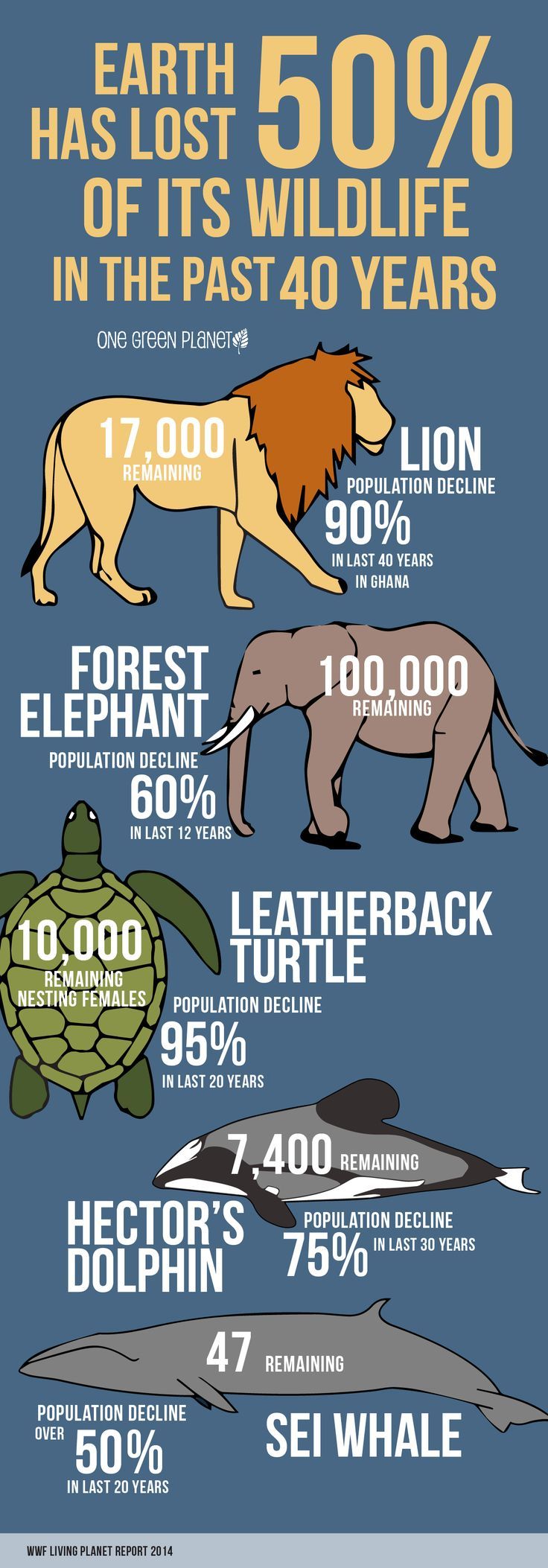 EARTH HAS LOST 50% OF ITS WILDLIFE IN THE PAST 40 YEARS

ONE GREEN PLANET

17,000 REMAINING

LION

POPULATION DECLINE

90%

IN LAST 40 YEARS IN GHANA

FOREST ELEPHANT

100,000 REMAINING

POPULATION DECLINE

60%

IN LAST 12 YEARS

10,000 REMAINING NESTING FEMALES

LEATHERBACK TURTLE

POPULATION DECLINE

95%

IN LAST 20 YEARS

7,400 REMAINING

HECTOR'S DOLPHIN

POPULATION DECLINE

75% IN LAST 30 YEARS

47 REMAINING

POPULATION DECLINE OVER 50% IN LAST 20 YEARS

SEI WHALE

WWF LIVING PLANET REPORT 2014