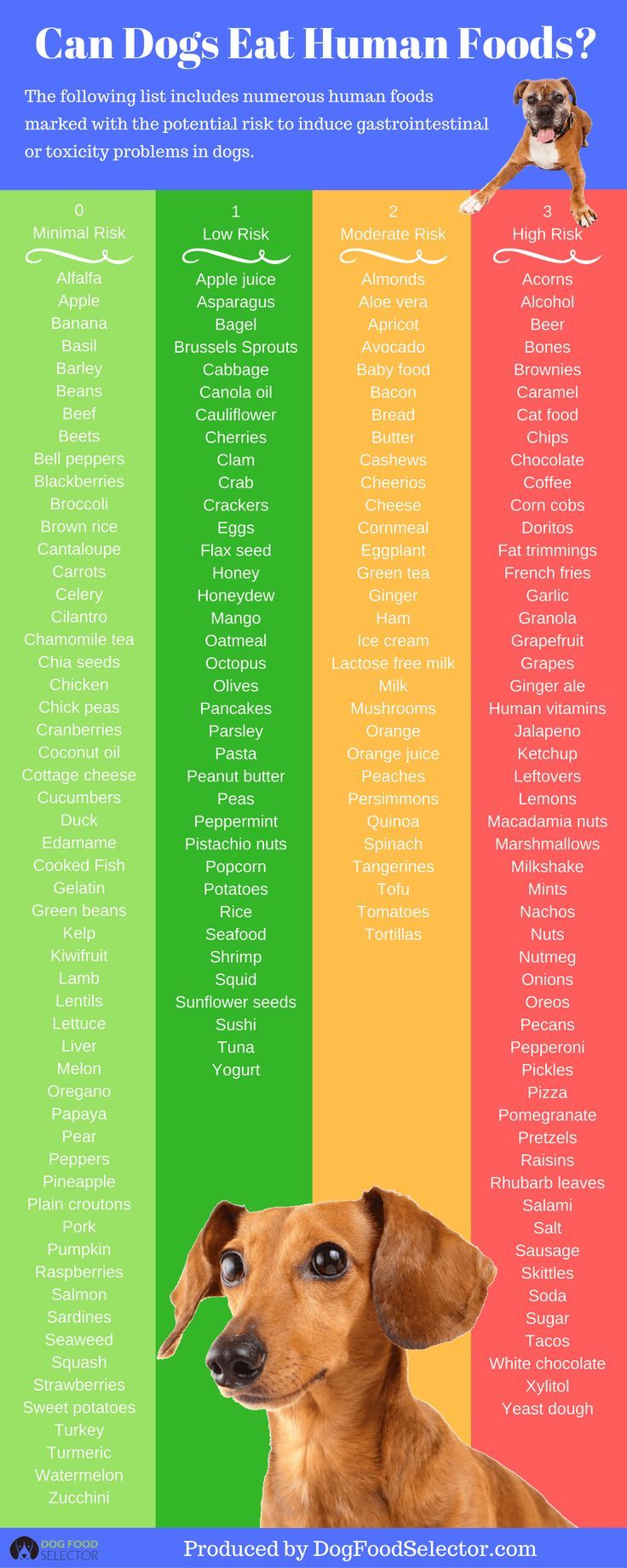 Can Dogs Eat Human Foods?

The following list includes numerous human foods marked with the potential risk to induce gastrointestinal or toxicity problems in dogs.

0
Minimal Risk

Alfalfa
Apple
Banana
Basil
Barley
Beans
Beef
Beets
Bell peppers
Blackberries
Broccoli
Brown rice
Cantaloupe
Carrots
Celery
Cilantro
Chamomile tea
Chia seeds
Chicken
Chick peas
Cranberries
Coconut oil
Cottage cheese
Cucumbers
Duck
Edamame
Cooked Fish
Gelatin
Green beans
Kelp
Kiwifruit
Lamb
Lentils
Lettuce
Liver
Melon
Oregano
Papaya
Pear
Peppers
Pineapple
Plain croutons
Pork
Pumpkin
Raspberries
Salmon
Sardines
Seaweed
Squash
Strawberries
Sweet potatoes
Turkey
Turmeric
Watermelon
Zucchini

1
Low Risk

Apple juice
Asparagus
Bagel
Brussels Sprouts
Cabbage
Canola oil
Cauliflower
Cherries
Clam
Crab
Crackers
Eggs
Flax seed
Honey
Honeydew
Mango
Oatmeal
Octopus
Olives
Pancakes
Parsley
Pasta
Peanut butter
Peas
Peppermint
Pistachio nuts
Popcorn
Potatoes
Rice
Seafood
Shrimp
Squid
Sunflower seeds
Sushi
Tuna
Yogurt

2
Moderate Risk

Almonds
Aloe vera
Apricot
Avocado
Baby food
Bacon
Bread
Butter
Cashews
Cheerios
Cheese
Cornmeal
Eggplant
Green tea
Ginger
Ham
Ice cream
Lactose free milk
Milk
Mushrooms
Orange
Orange juice
Peaches
Persimmons
Quinoa
Spinach
Tangerines
Tofu
Tomatoes
Tortillas

3
High Risk

Acorns
Alcohol
Beer
Bones
Brownies
Caramel
Cat food
Chips
Chocolate
Coffee
Corn cobs
Doritos
Fat trimmings
French fries
Garlic
Granola
Grapefruit
Grapes
Ginger ale
Human vitamins
Jalapeno
Ketchup
Leftovers
Lemons
Macadamia nuts
Marshmallows
Milkshake
Mints
Nachos
Nuts
Nutmeg
Onions
Oreos
Pecans
Pepperoni
Pickles
Pizza
Pomegranate
Pretzels
Raisins
Rhubarb leaves
Salami
Salt
Sausage
Skittles
Soda
Sugar
Tacos
White chocolate
Xylitol
Yeast dough

DOG FOOD SELECTOR
Produced by DogFoodSelector.com