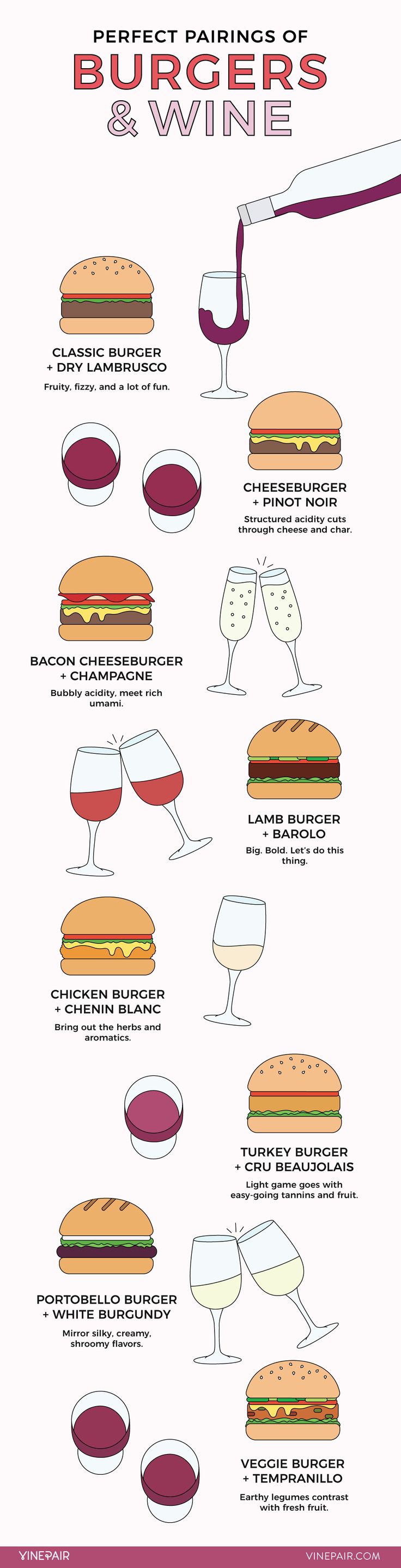 PERFECT PAIRINGS OF
BURGERS
& WINE

CLASSIC BURGER
+ DRY LAMBRUSCO

Fruity, fizzy, and a lot of fun.

CHEESEBURGER
+ PINOT NOIR

Structured acidity cuts through cheese and char.

BACON CHEESEBURGER
+ CHAMPAGNE

Bubbly acidity, meet rich umami.

LAMB BURGER
+ BAROLO

Big. Bold. Let's do this thing.

CHICKEN BURGER
+ CHENIN BLANC

Bring out the herbs and aromatics.

TURKEY BURGER
+ CRU BEAUJOLAIS

Light game goes with easy-going tannins and fruit.

PORTOBELLO BURGER
+ WHITE BURGUNDY

Mirror silky, creamy, shroomy flavors.

VEGGIE BURGER
+ TEMPRANILLO

Earthy legumes contrast with fresh fruit.

VINEPAIR

VINEPAIR.COM