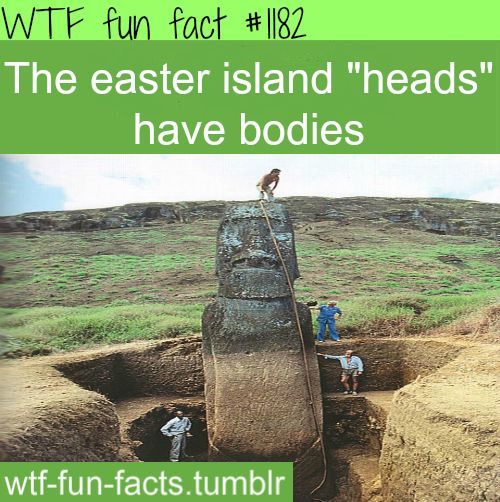 WTF fun fact #1182

The easter island "heads" have bodies

wtf-fun-facts.tumblr