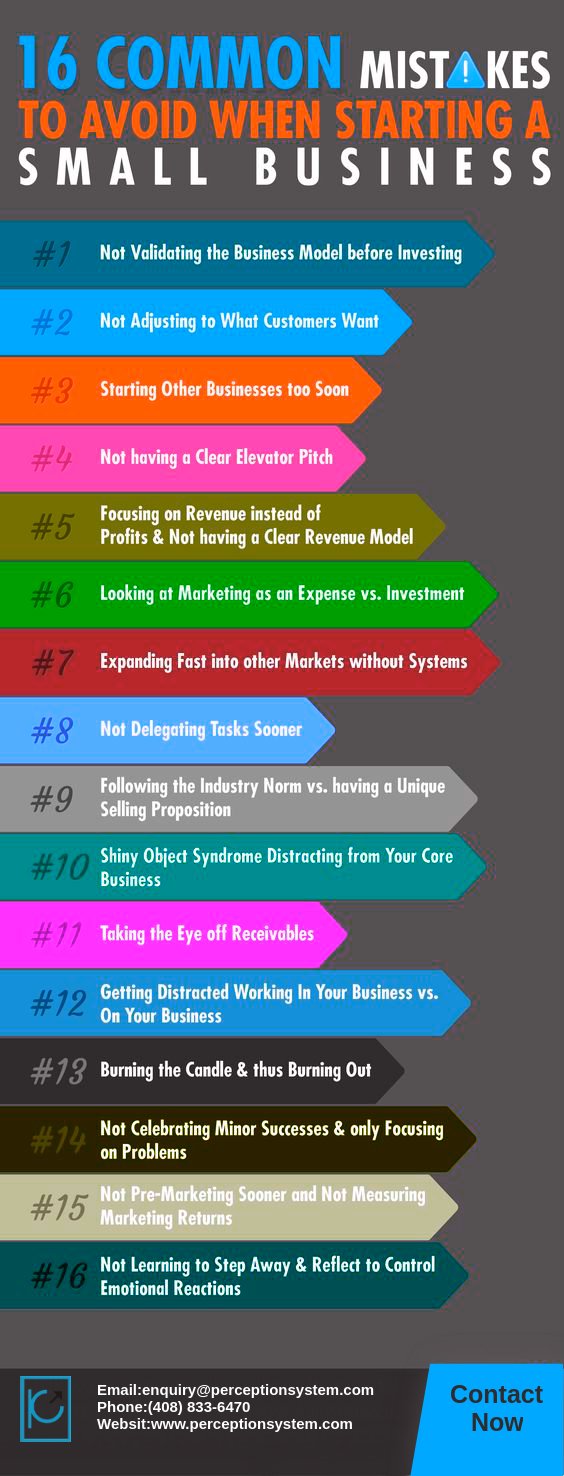 16 COMMON MISTAKES TO AVOID WHEN STARTING A SMALL BUSINESS

#1 Not Validating the Business Model before Investing

#2 Not Adjusting to What Customers Want

#3 Starting Other Businesses too Soon

#4 Not having a Clear Elevator Pitch

#5 Focusing on Revenue instead of Profits & Not having a Clear Revenue Model

#6 Looking at Marketing as an Expense vs. Investment

#7 Expanding Fast into other Markets without Systems

#8 Not Delegating Tasks Sooner

#9 Following the Industry Norm vs. having a Unique Selling Proposition

#10 Shiny Object Syndrome Distracting from Your Core Business

#11 Taking the Eye off Receivables

#12 Getting Distracted Working In Your Business vs. On Your Business

#13 Burning the Candle & thus Burning Out

#14 Not Celebrating Minor Successes & only Focusing on Problems

#15 Not Pre-Marketing Sooner and Not Measuring Marketing Returns

#16 Not Learning to Step Away & Reflect to Control Emotional Reactions

Email:enquiry@perceptionsystem.com
Phone:(408) 833-6470
Websit:www.perceptionsystem.com

Contact Now