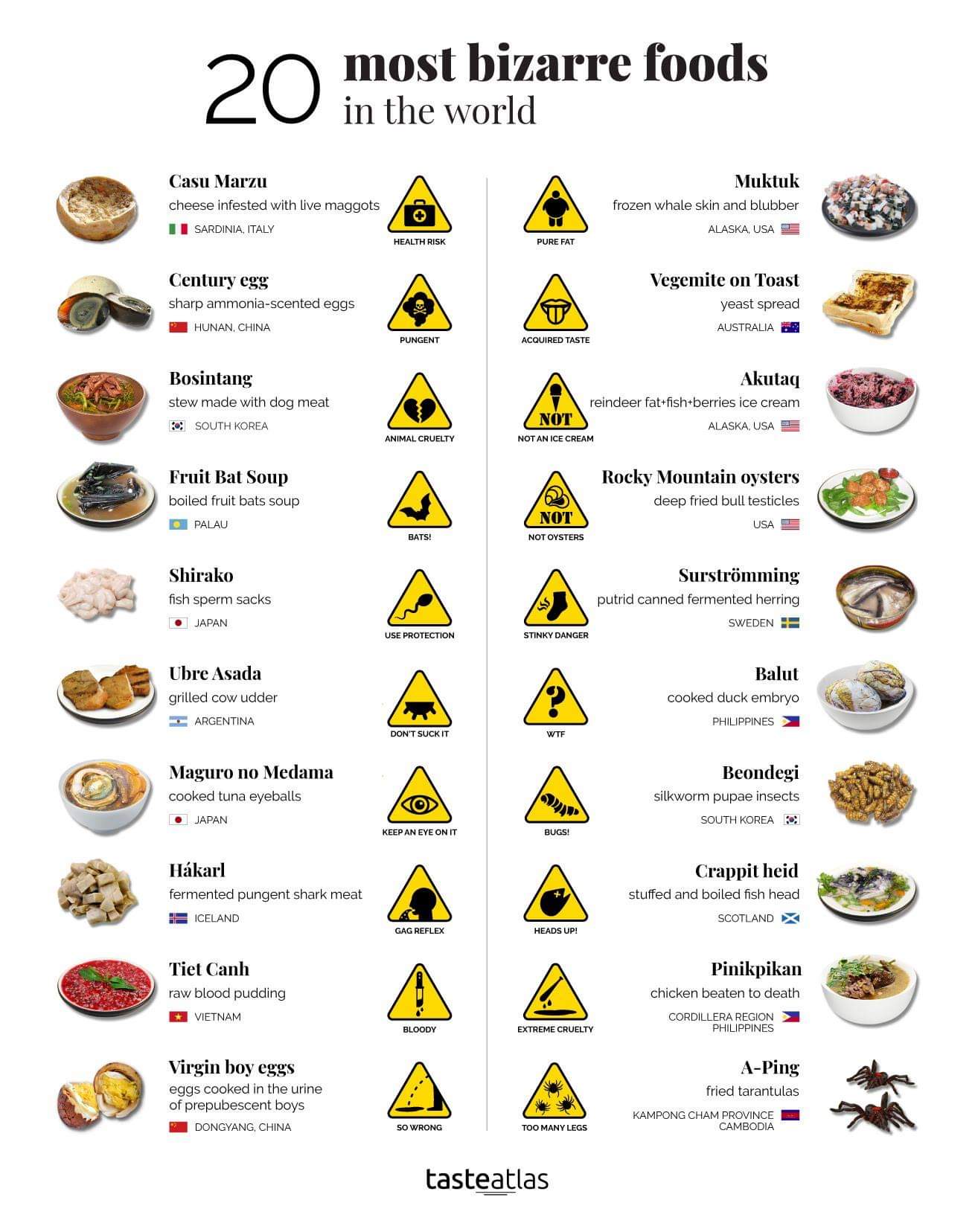 20 most bizarre foods in the world

Casu Marzu
cheese infested with live maggots
SARDINIA, ITALY
HEALTH RISK

Century egg
sharp ammonia-scented eggs
HUNAN, CHINA
PUNGENT

Bosintang
stew made with dog meat
SOUTH KOREA
ANIMAL CRUELTY

Fruit Bat Soup
boiled fruit bats soup
PALAU
BATS!

Shirako
fish sperm sacks
JAPAN
USE PROTECTION

Ubre Asada
grilled cow udder
ARGENTINA
DON'T SUCK IT

Maguro no Medama
cooked tuna eyeballs
JAPAN
KEEP AN EYE ON IT

Hákarl
fermented pungent shark meat
ICELAND
GAG REFLEX

Tiet Canh
raw blood pudding
VIETNAM
BLOODY

Virgin boy eggs
eggs cooked in the urine of prepubescent boys
DONGYANG, CHINA
SO WRONG

Muktuk
frozen whale skin and blubber
ALASKA, USA
PURE FAT

Vegemite on Toast
yeast spread
AUSTRALIA
ACQUIRED TASTE

Akutaq
reindeer fat+fish+berries ice cream
ALASKA, USA
NOT
NOT AN ICE CREAM

Rocky Mountain oysters
deep fried bull testicles
USA
NOT
NOT OYSTERS

Surströmming
putrid canned fermented herring
SWEDEN
STINKY DANGER

Balut
cooked duck embryo
PHILIPPINES
WTF

Beondegi
silkworm pupae insects
SOUTH KOREA
BUGS!

Crappit heid
stuffed and boiled fish head
SCOTLAND
HEADS UP!

Pinikpikan
chicken beaten to death
CORDILLERA REGION PHILIPPINES
EXTREME CRUELTY

A-Ping
fried tarantulas
KAMPONG CHAM PROVINCE CAMBODIA
TOO MANY LEGS

tasteatlas