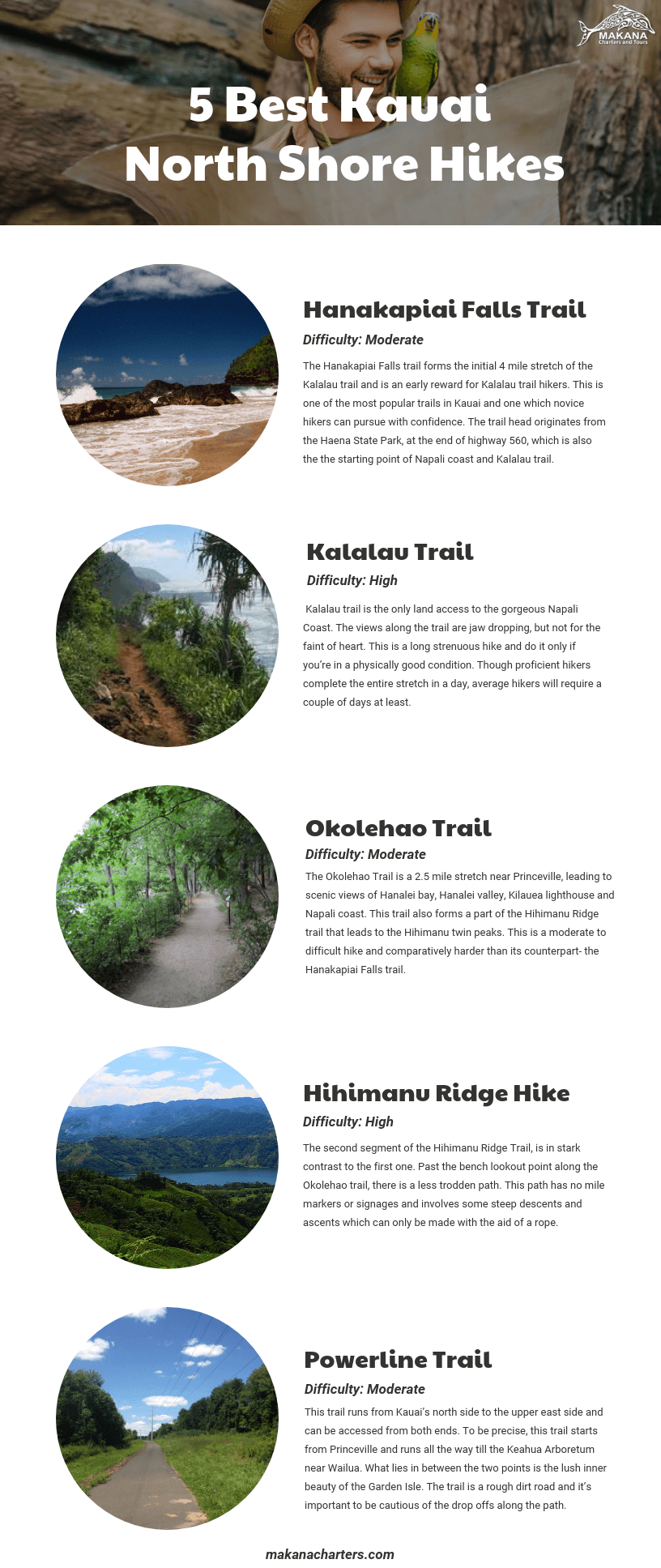 MAKANA
Charters and Tours

5 Best Kauai North Shore Hikes

Hanakapiai Falls Trail

Difficulty: Moderate

The Hanakapiai Falls trail forms the initial 4 mile stretch of the Kalalau trail and is an early reward for Kalalau trail hikers. This is one of the most popular trails in Kauai and one which novice hikers can pursue with confidence. The trail head originates from the Haena State Park, at the end of highway 560, which is also the the starting point of Napali coast and Kalalau trail.

Kalalau Trail

Difficulty: High

Kalalau trail is the only land access to the gorgeous Napali Coast. The views along the trail are jaw dropping, but not for the faint of heart. This is a long strenuous hike and do it only if you're in a physically good condition. Though proficient hikers complete the entire stretch in a day, average hikers will require a couple of days at least.

Okolehao Trail

Difficulty: Moderate

The Okolehao Trail is a 2.5 mile stretch near Princeville, leading to scenic views of Hanalei bay, Hanalei valley, Kilauea lighthouse and Napali coast. This trail also forms a part of the Hihimanu Ridge trail that leads to the Hihimanu twin peaks. This is a moderate to difficult hike and comparatively harder than its counterpart- the Hanakapiai Falls trail.

Hihimanu Ridge Hike

Difficulty: High

The second segment of the Hihimanu Ridge Trail, is in stark contrast to the first one. Past the bench lookout point along the Okolehao trail, there is a less trodden path. This path has no mile markers or signages and involves some steep descents and ascents which can only be made with the aid of a rope.

Powerline Trail

Difficulty: Moderate

This trail runs from Kauai's north side to the upper east side and can be accessed from both ends. To be precise, this trail starts from Princeville and runs all the way till the Keahua Arboretum near Wailua. What lies in between the two points is the lush inner beauty of the Garden Isle. The trail is a rough dirt road and it's important to be cautious of the drop offs along the path.

makanacharters.com