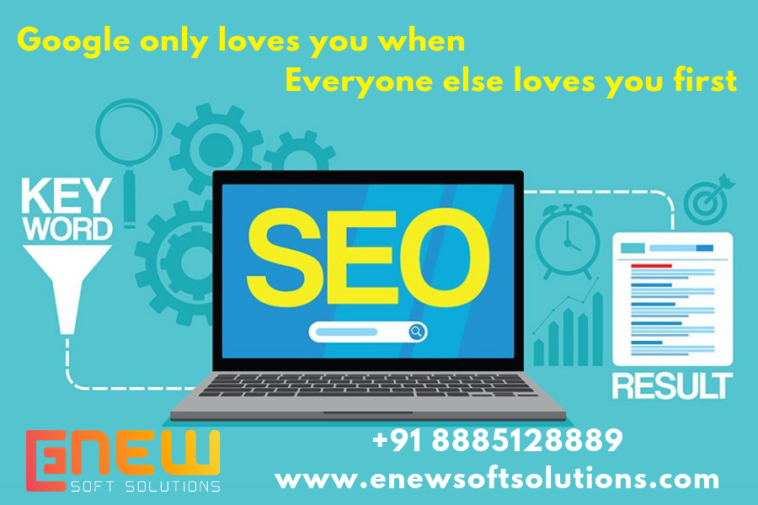 Google only loves you when
Everyone else loves you first

KEY WORD

SEO

RESULT

ENEW
SOFT SOLUTIONS

+91 8885128889
www.enewsoftsolutions.com