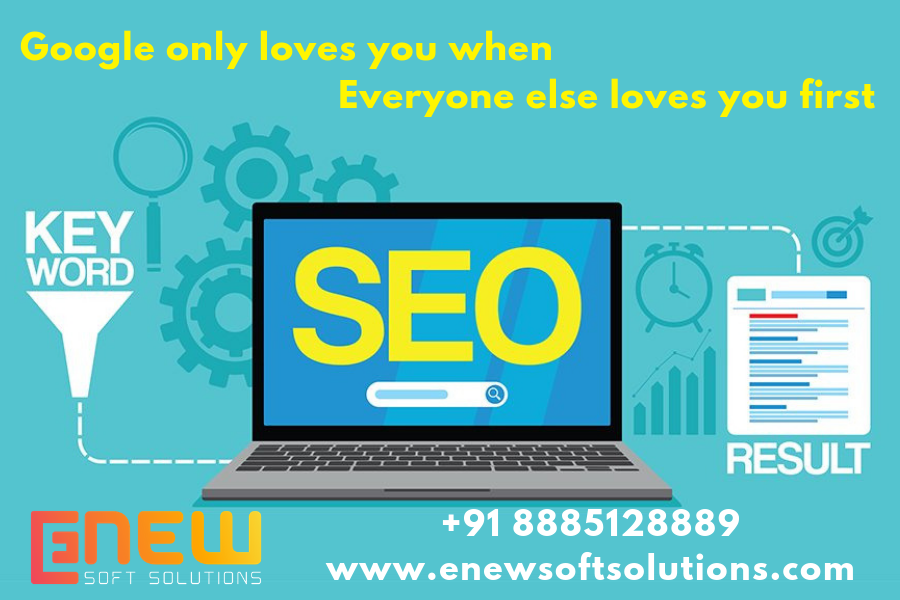 Google only loves you when
Everyone else loves you first

KEY WORD

SEO

RESULT

ENEW
SOFT SOLUTIONS

+91 8885128889
www.enewsoftsolutions.com