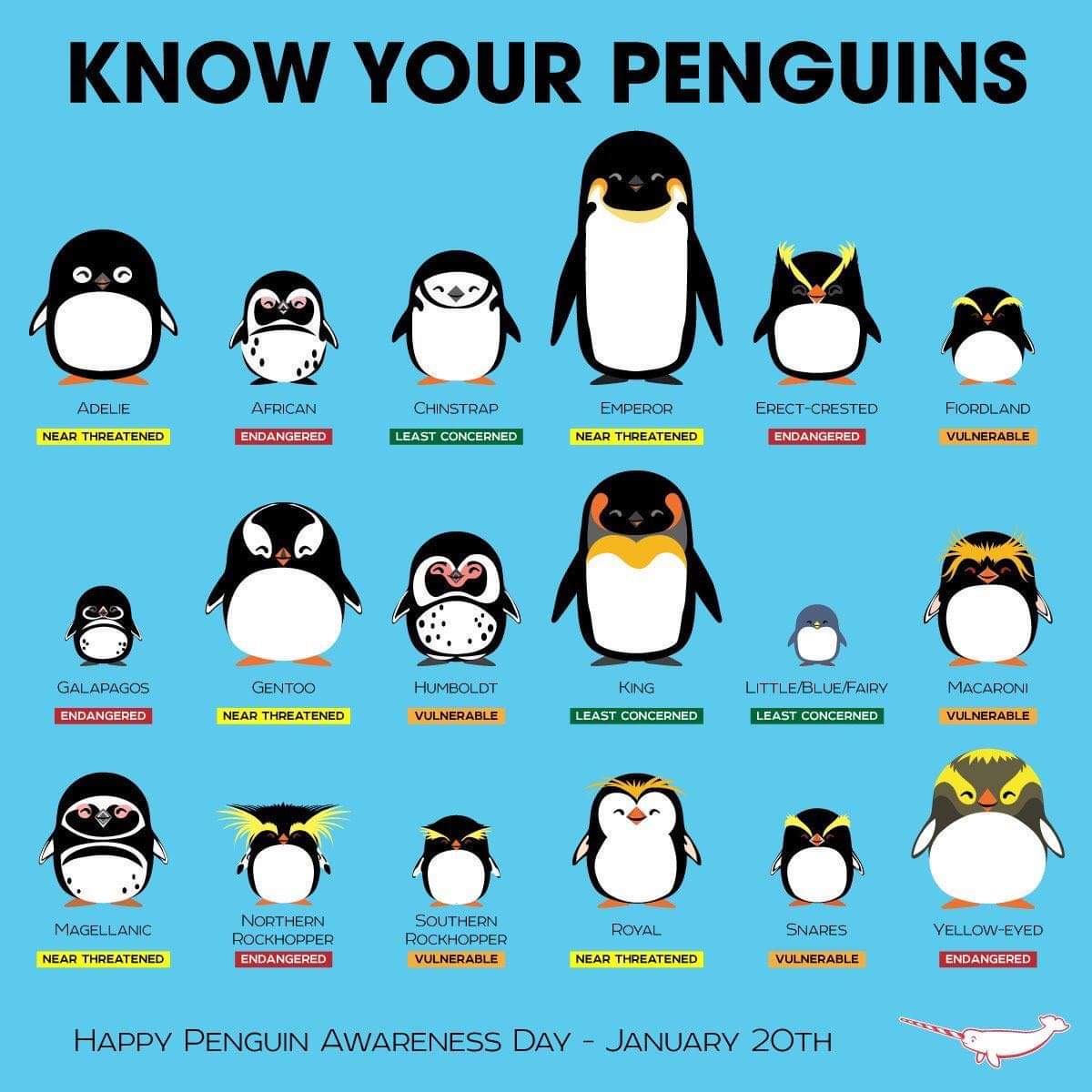 KNOW YOUR PENGUINS

ADELIE
NEAR THREATENED

AFRICAN
ENDANGERED

CHINSTRAP
LEAST CONCERNED

EMPEROR
NEAR THREATENED

ERECT-CRESTED
ENDANGERED

FIORDLAND
VULNERABLE

GALAPAGOS
ENDANGERED

GENTOO
NEAR THREATENED

HUMBOLDT
VULNERABLE

KING
LEAST CONCERNED

LITTLE/BLUE/FAIRY
LEAST CONCERNED

MACARONI
VULNERABLE

MAGELLANIC
NEAR THREATENED

NORTHERN ROCKHOPPER
ENDANGERED

SOUTHERN ROCKHOPPER
VULNERABLE

ROYAL
NEAR THREATENED

SNARES
VULNERABLE

YELLOW-EYED
ENDANGERED

HAPPY PENGUIN AWARENESS DAY - JANUARY 20TH