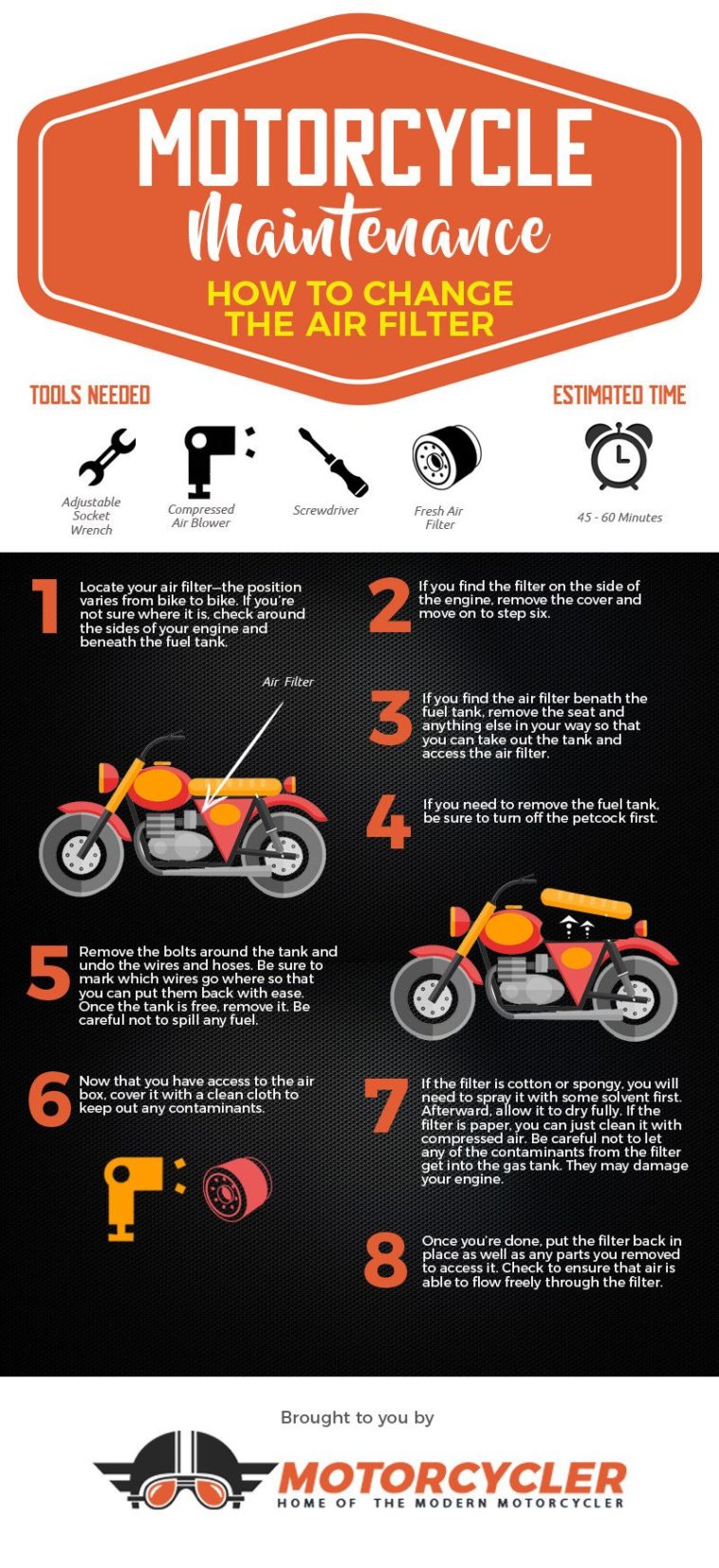 MOTORCYCLE
Maintenance
HOW TO CHANGE THE AIR FILTER

TOOLS NEEDED

Adjustable Socket Wrench

Compressed Air Blower

Screwdriver

Fresh Air Filter

ESTIMATED TIME

45 - 60 Minutes

1 Locate your air filter—the position varies from bike to bike. If you're not sure where it is, check around the sides of your engine and beneath the fuel tank.

Air Filter

2 If you find the filter on the side of the engine, remove the cover and move on to step six.

3 If you find the air filter benath the fuel tank, remove the seat and anything else in your way so that you can take out the tank and access the air filter.

4 If you need to remove the fuel tank, be sure to turn off the petcock first.

5 Remove the bolts around the tank and undo the wires and hoses. Be sure to mark which wires go where so that you can put them back with ease. Once the tank is free, remove it. Be careful not to spill any fuel.

6 Now that you have access to the air box, cover it with a clean cloth to keep out any contaminants.

7 If the filter is cotton or spongy, you will need to spray it with some solvent first. Afterward, allow it to dry fully. If the filter is paper, you can just clean it with compressed air. Be careful not to let any of the contaminants from the filter get into the gas tank. They may damage your engine.

8 Once you're done, put the filter back in place as well as any parts you removed to access it. Check to ensure that air is able to flow freely through the filter.

Brought to you by

MOTORCYCLER
HOME OF THE MODERN MOTORCYCLER