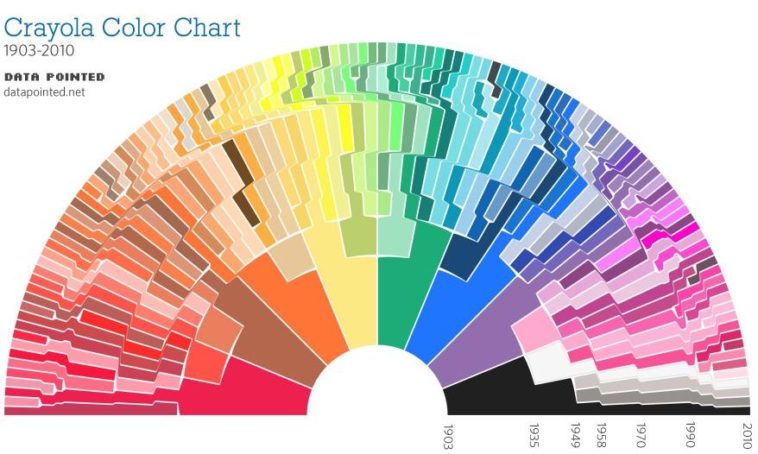 Crayola Color Chart
1903-2010

DATA POINTED
datapointed.net

1903
1935
1949
1958
1970
1990
2010