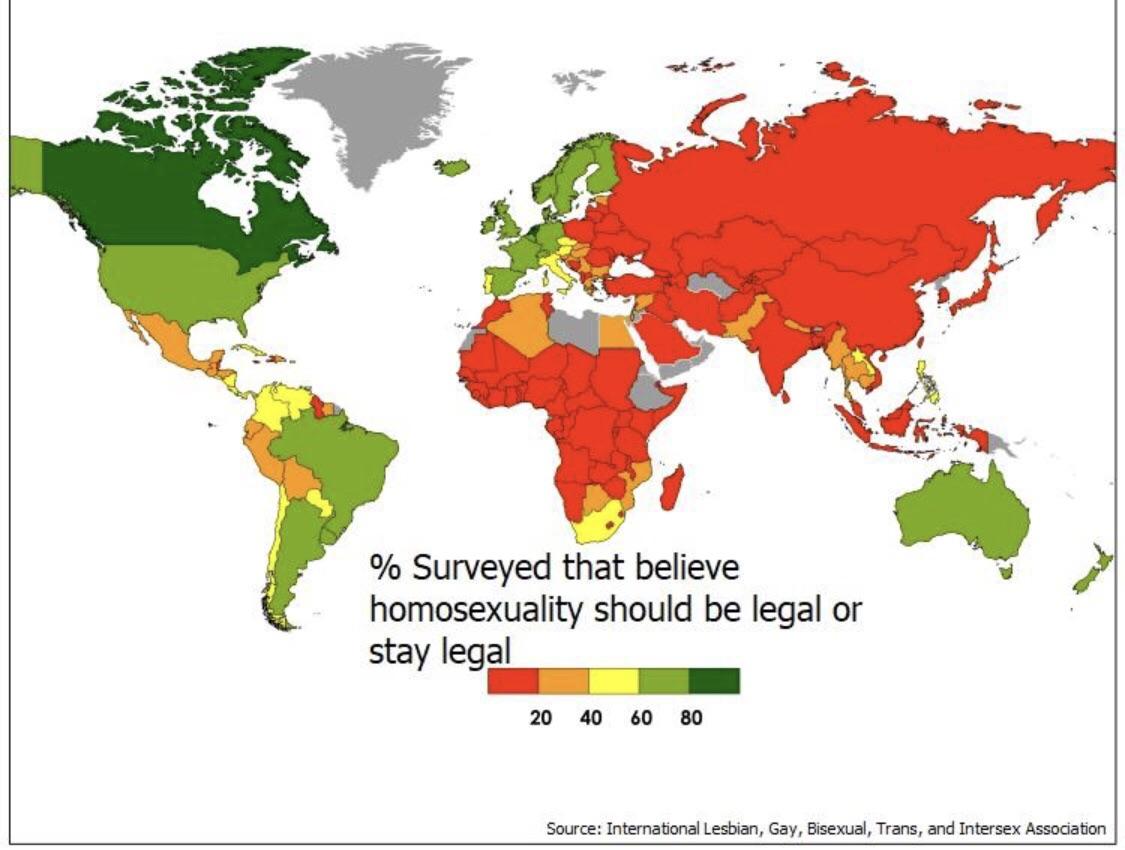 % Surveyed that believe homosexuality should be legal or stay legal

20 40 60 80

Source: International Lesbian, Gay, Bisexual, Trans, and Intersex Association