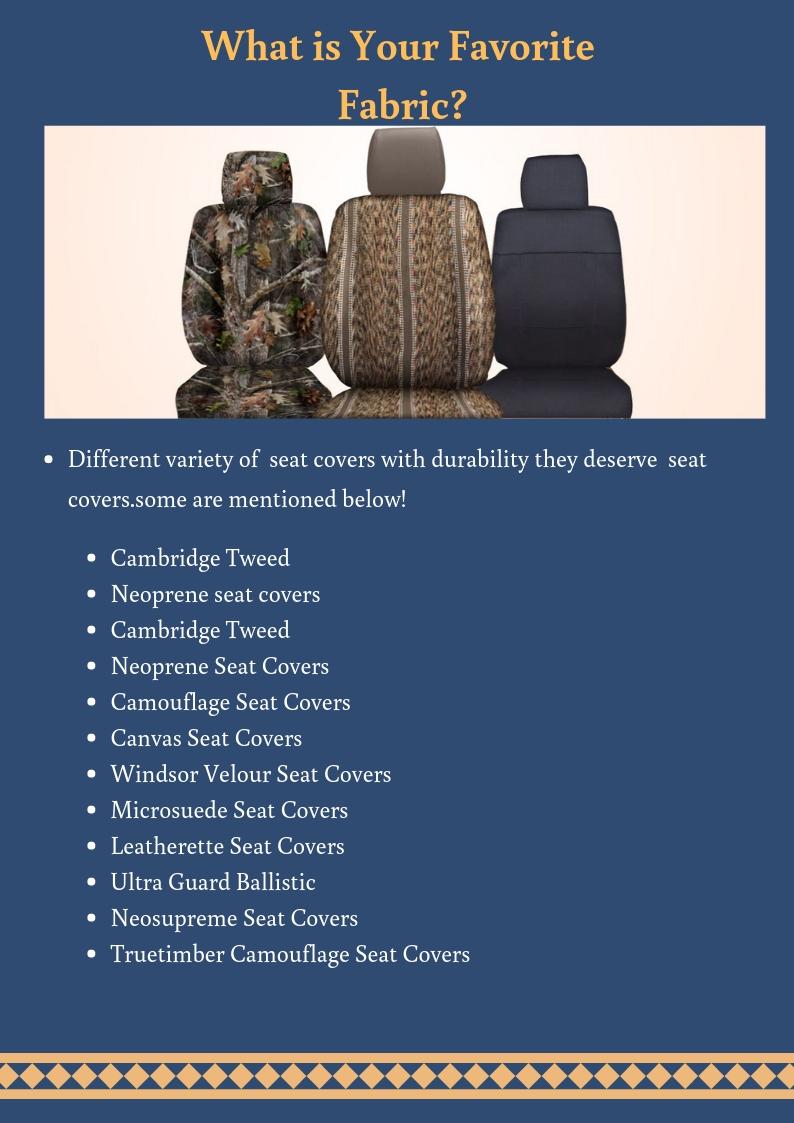 What is Your Favorite Fabric?

- Different variety of seat covers with durability they deserve seat covers.some are mentioned below!

  - Cambridge Tweed
  - Neoprene seat covers
  - Cambridge Tweed
  - Neoprene Seat Covers
  - Camouflage Seat Covers
  - Canvas Seat Covers
  - Windsor Velour Seat Covers
  - Microsuede Seat Covers
  - Leatherette Seat Covers
  - Ultra Guard Ballistic
  - Neosupreme Seat Covers
  - Truetimber Camouflage Seat Covers