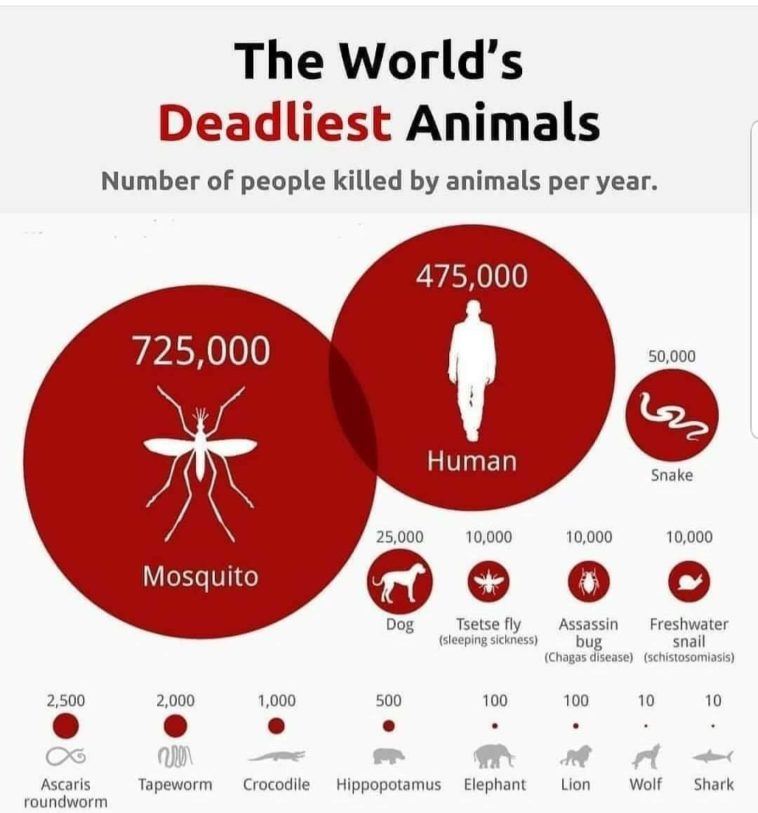 The World's
Deadliest Animals

Number of people killed by animals per year.

725,000
Mosquito

475,000
Human

50,000
Snake

25,000
Dog

10,000
Tsetse fly
(sleeping sickness)

10,000
Assassin bug
(Chagas disease)

10,000
Freshwater snail
(schistosomiasis)

2,500
Ascaris roundworm

2,000
Tapeworm

1,000
Crocodile

500
Hippopotamus

100
Elephant

100
Lion

10
Wolf

10
Shark