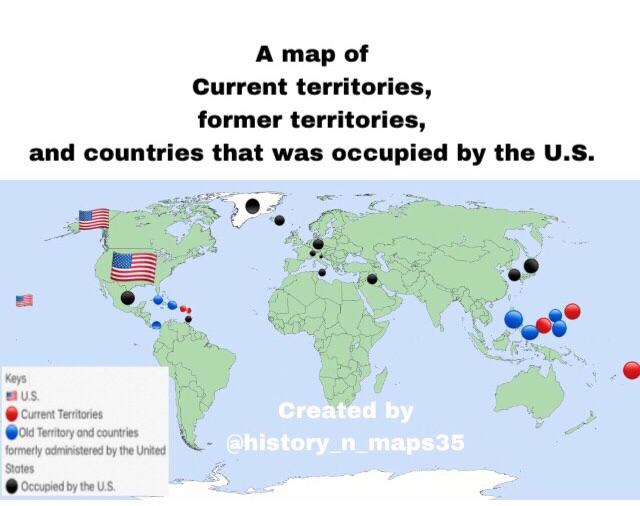 A map of
Current territories,
former territories,
and countries that was occupied by the U.S.

Keys
U.S.
Current Territories
Old Territory and countries formerly administered by the United States
Occupied by the U.S.

Created by
@history_n_maps35