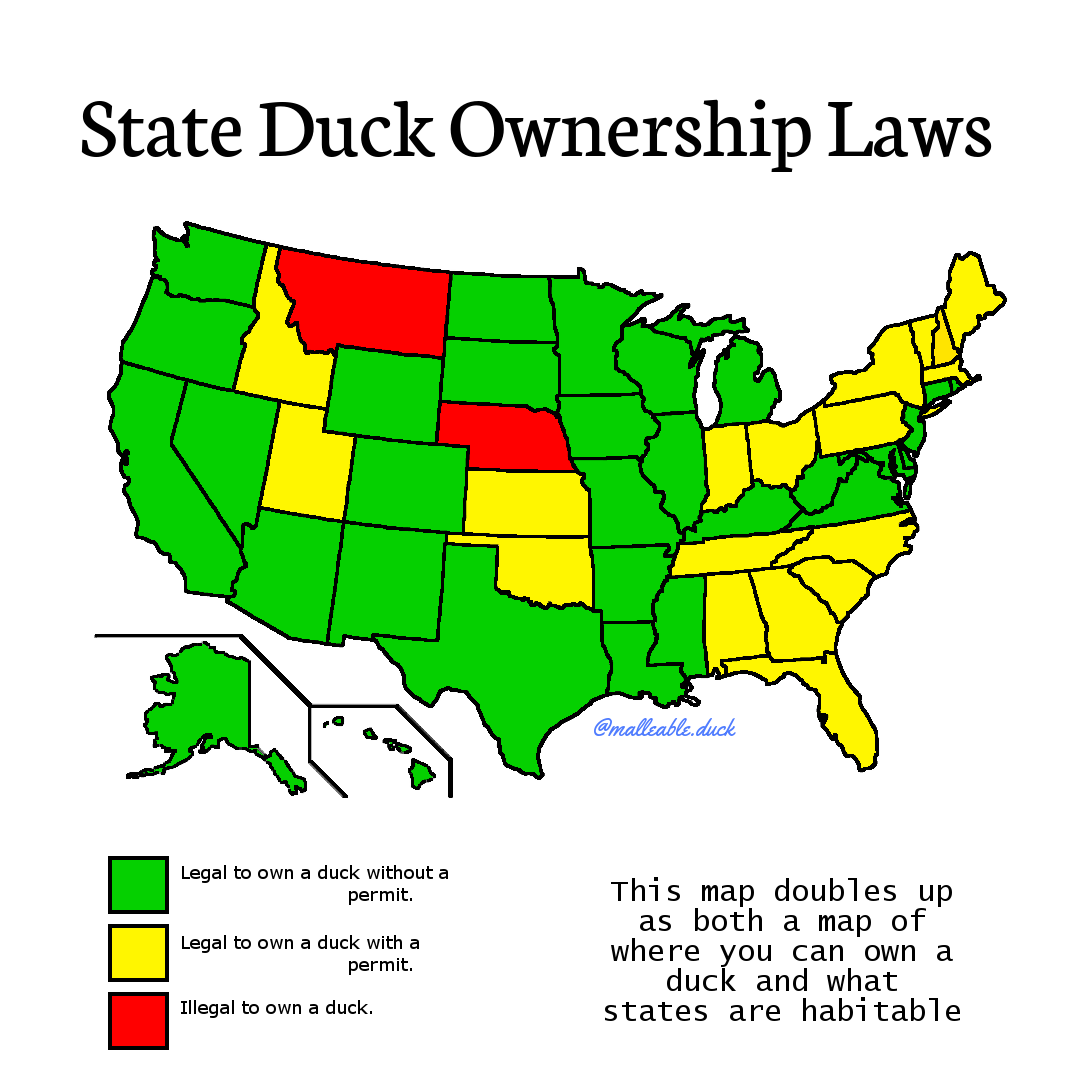 State Duck Ownership Laws

@malleable.duck

Legal to own a duck without a permit.

Legal to own a duck with a permit.

Illegal to own a duck.

This map doubles up as both a map of where you can own a duck and what states are habitable