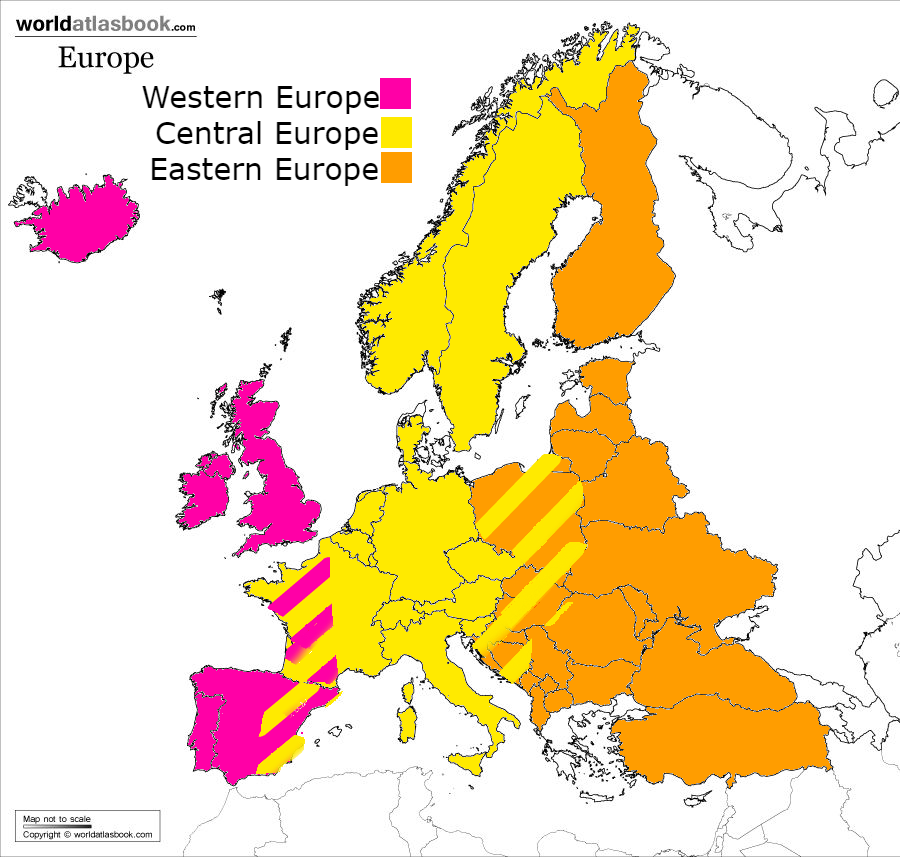 worldatlasbook.com

Europe

Western Europe
Central Europe
Eastern Europe

Map not to scale
Copyright © worldatlasbook.com