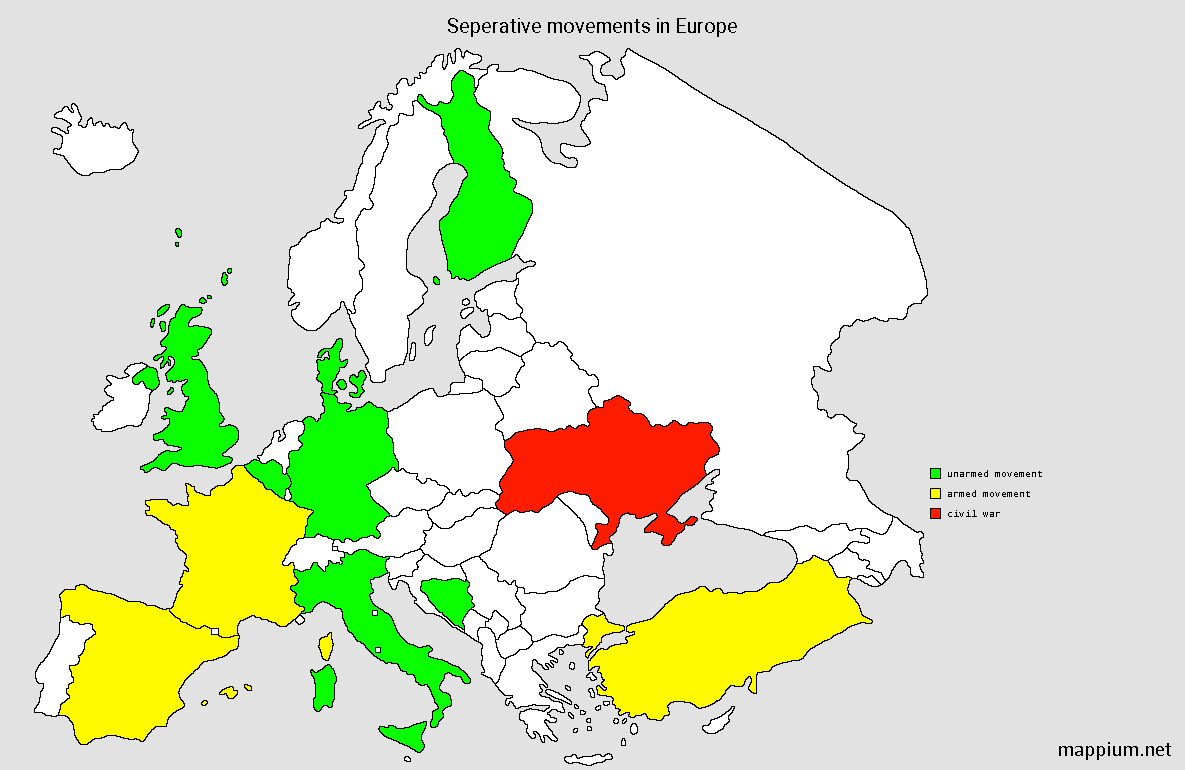 Seperative movements in Europe

unarmed movement
armed movement
civil war

mappium.net