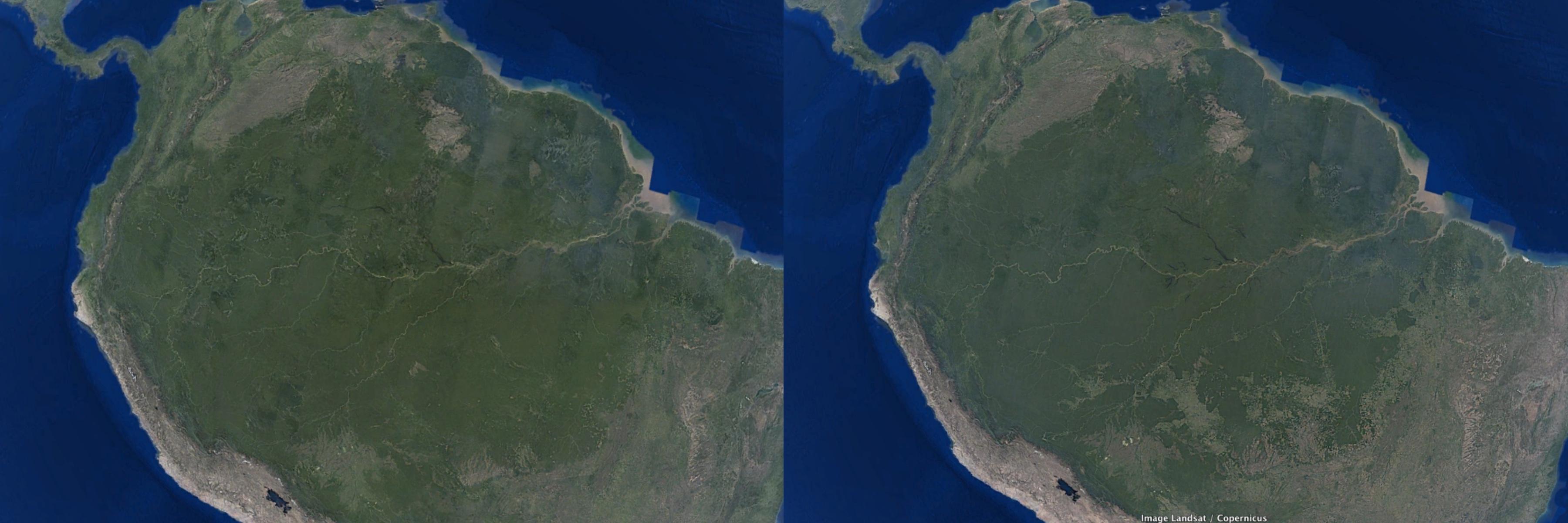 Image Landsat / Copernicus