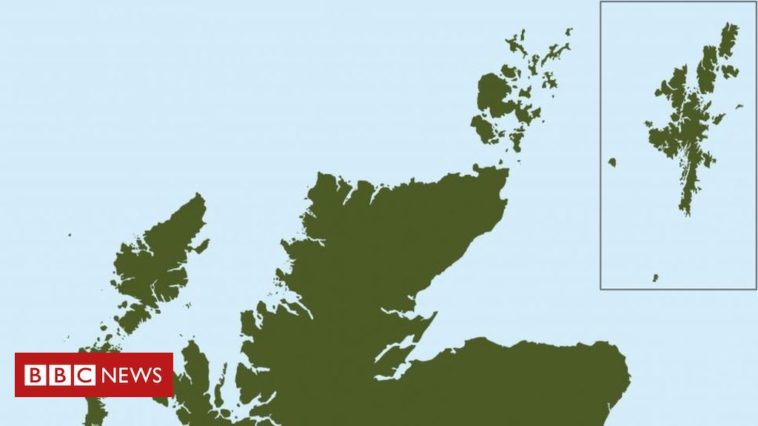 BBC NEWS