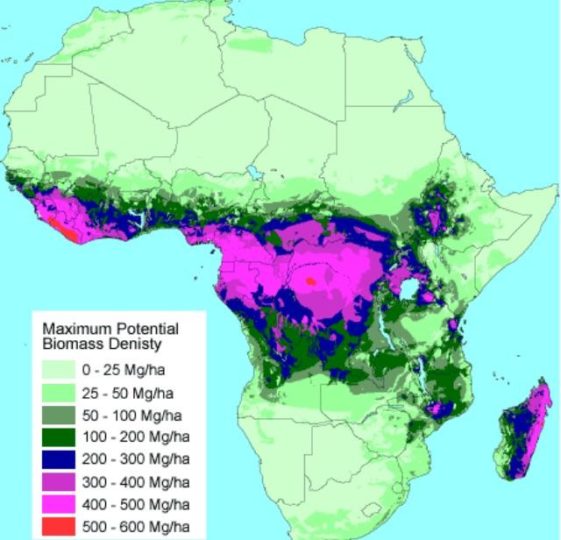 Maximum Potential Biomass Denisty

0 - 25 Mg/ha
25 - 50 Mg/ha
50 - 100 Mg/ha
100 - 200 Mg/ha
200 - 300 Mg/ha
300 - 400 Mg/ha
400 - 500 Mg/ha
500 - 600 Mg/ha