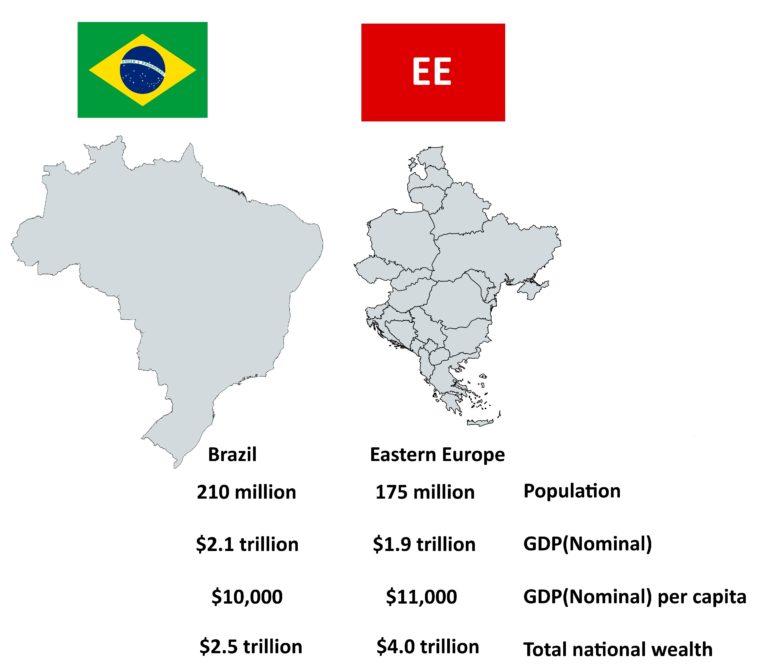 EE

| Brazil | Eastern Europe | |
|---|---|---|
| 210 million | 175 million | Population |
| \$2.1 trillion | \$1.9 trillion | GDP(Nominal) |
| \$10,000 | \$11,000 | GDP(Nominal) per capita |
| \$2.5 trillion | \$4.0 trillion | Total national wealth |