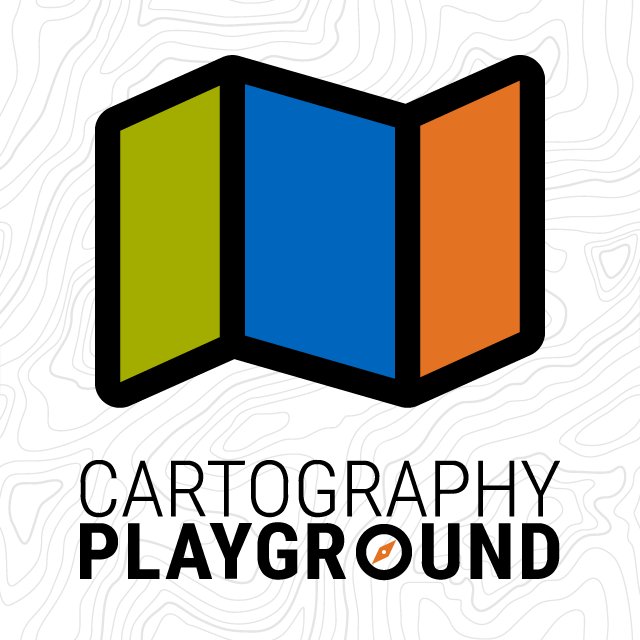 CARTOGRAPHY
PLAYGROUND