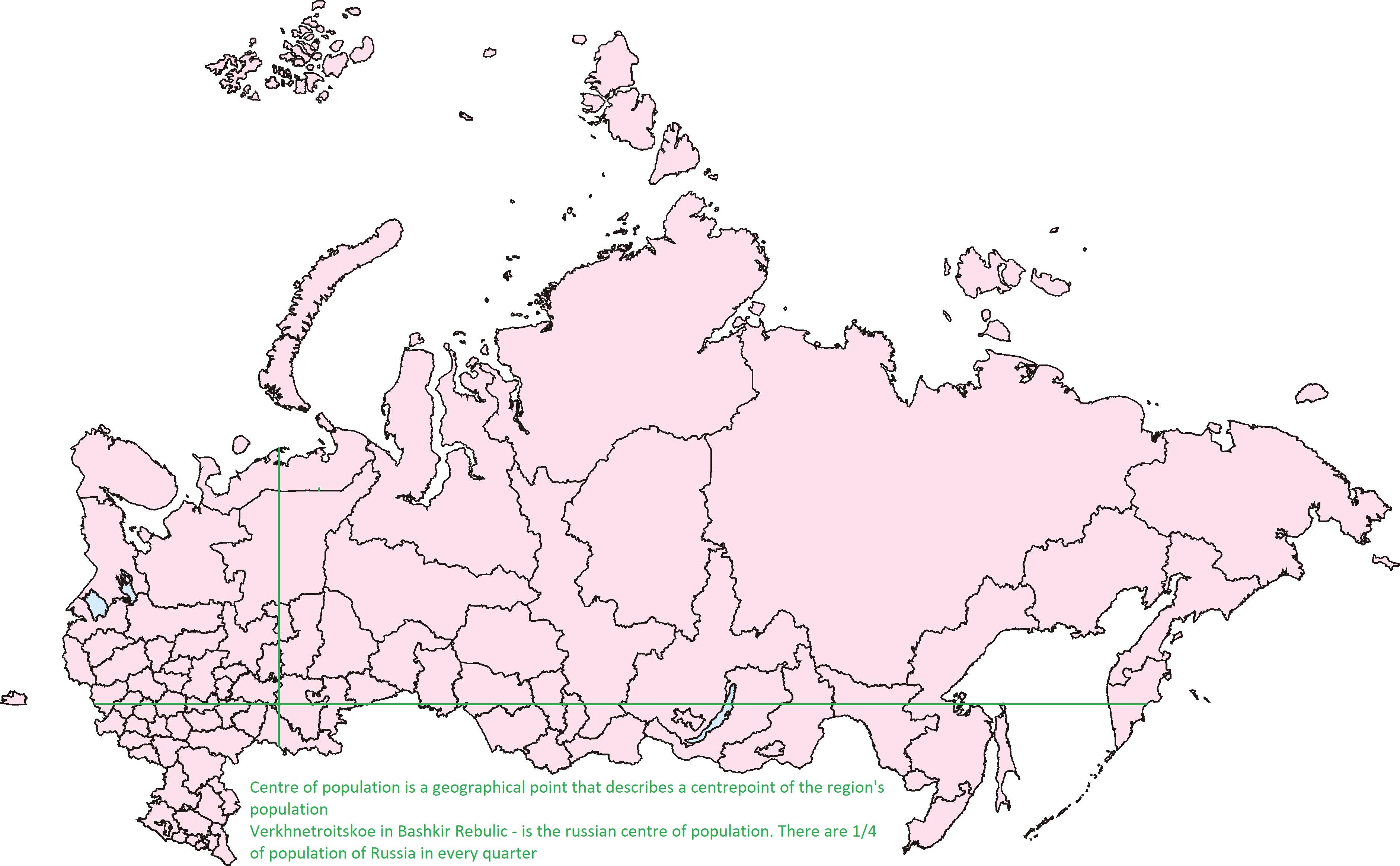 Centre of population is a geographical point that describes a centrepoint of the region's population
Verkhnetroitskoe in Bashkir Rebulic - is the russian centre of population. There are 1/4 of population of Russia in every quarter