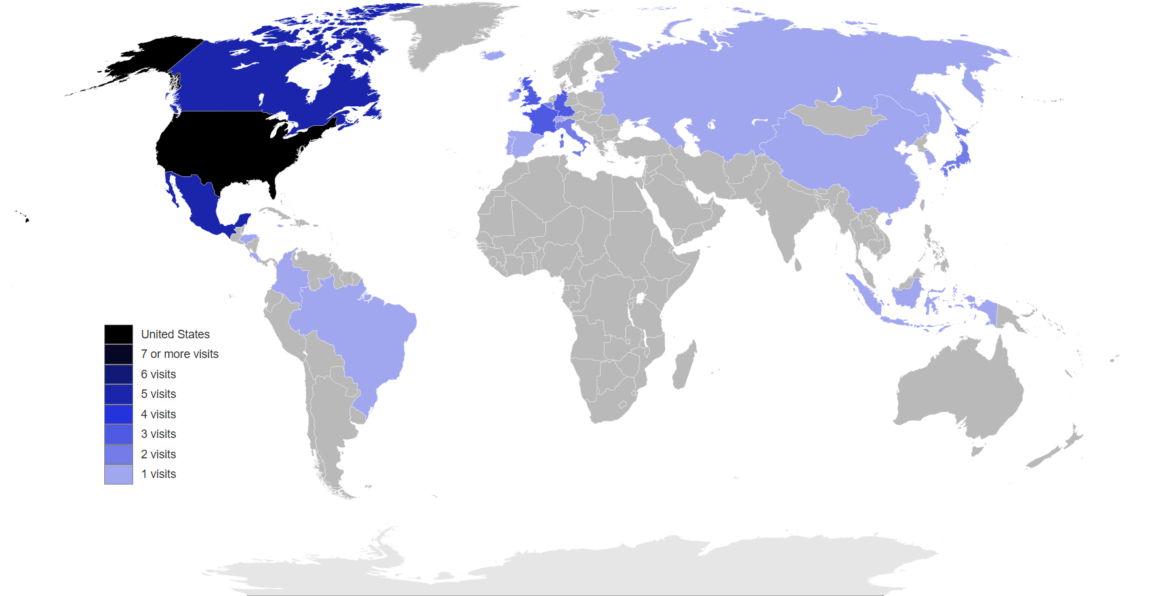 United States
7 or more visits
6 visits
5 visits
4 visits
3 visits
2 visits
1 visits