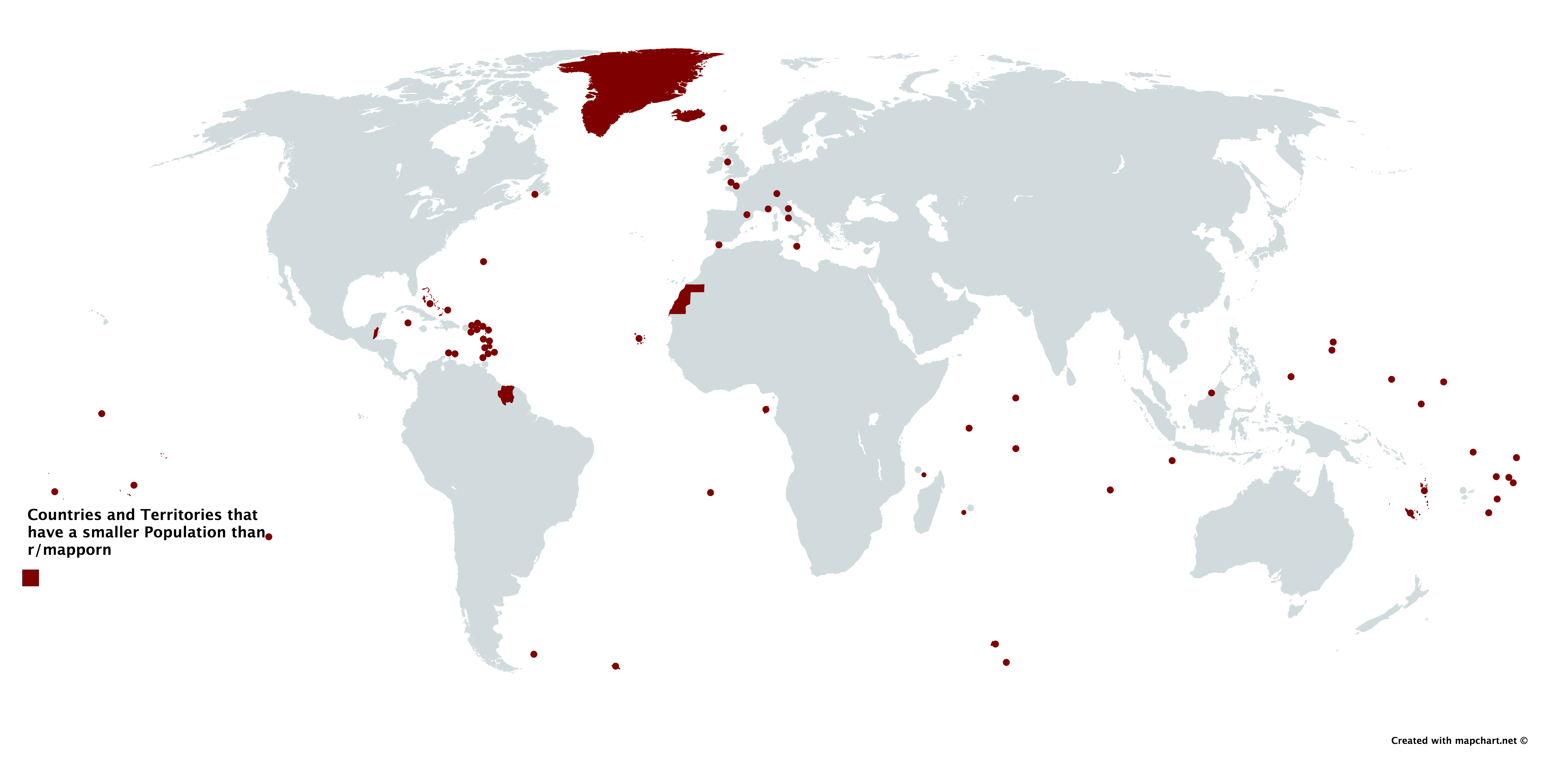 Countries and Territories that have a smaller Population than r/mapporn

Created with mapchart.net ©