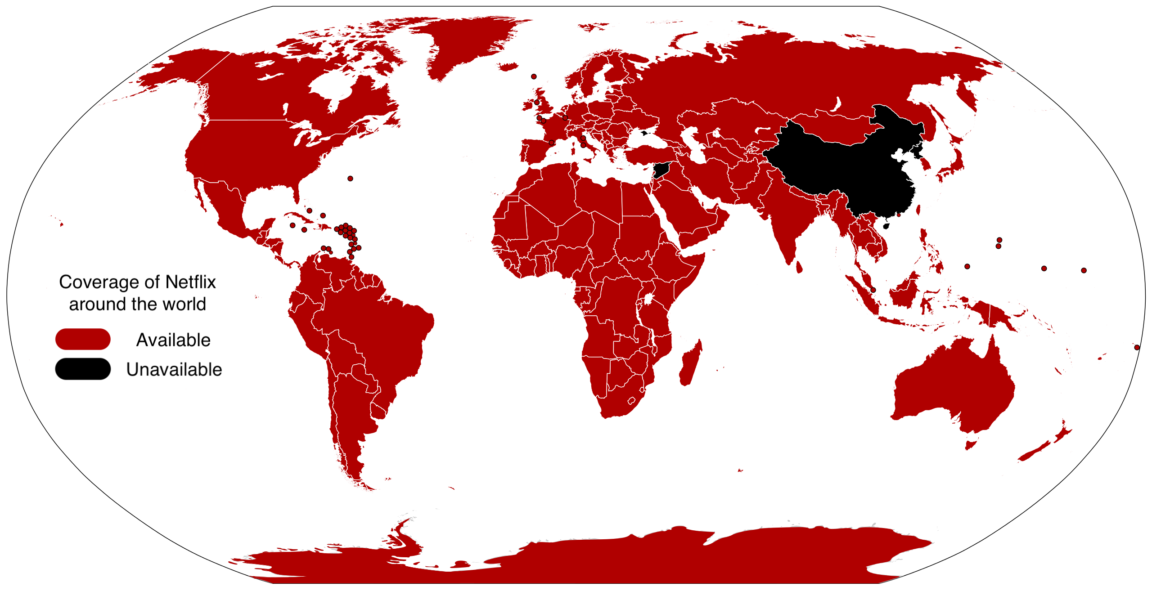 Coverage of Netflix around the world

Available

Unavailable