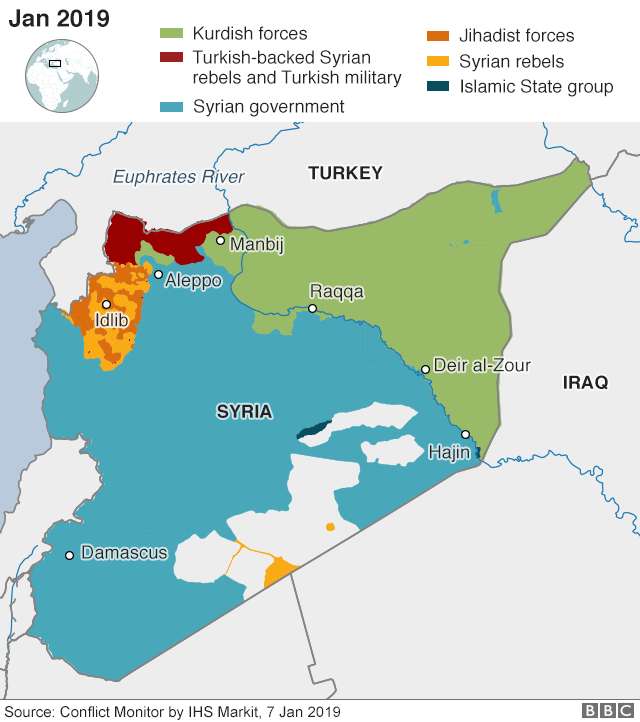 Jan 2019

Kurdish forces
Turkish-backed Syrian rebels and Turkish military
Syrian government
Jihadist forces
Syrian rebels
Islamic State group

Euphrates River
TURKEY
Manbij
Aleppo
Raqqa
Idlib
Deir al-Zour
IRAQ
SYRIA
Hajin
Damascus

Source: Conflict Monitor by IHS Markit, 7 Jan 2019
BBC