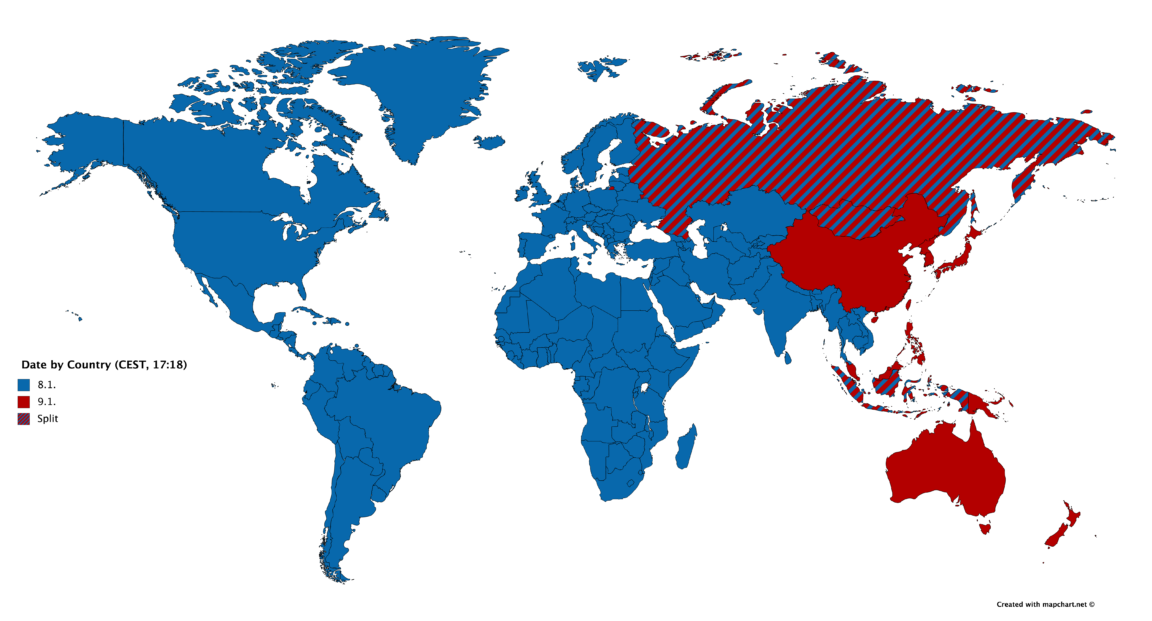 Date by Country (CEST, 17:18)
8.1.
9.1.
Split

Created with mapchart.net ©