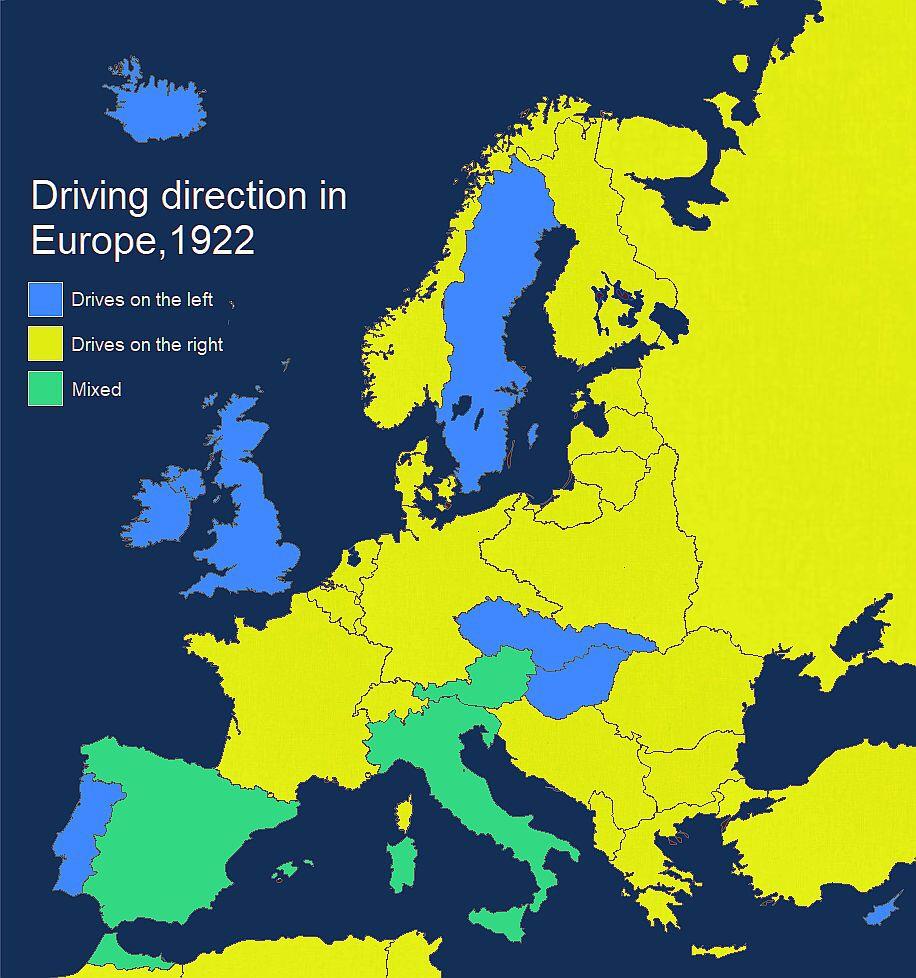 Driving direction in Europe,1922

Drives on the left

Drives on the right

Mixed