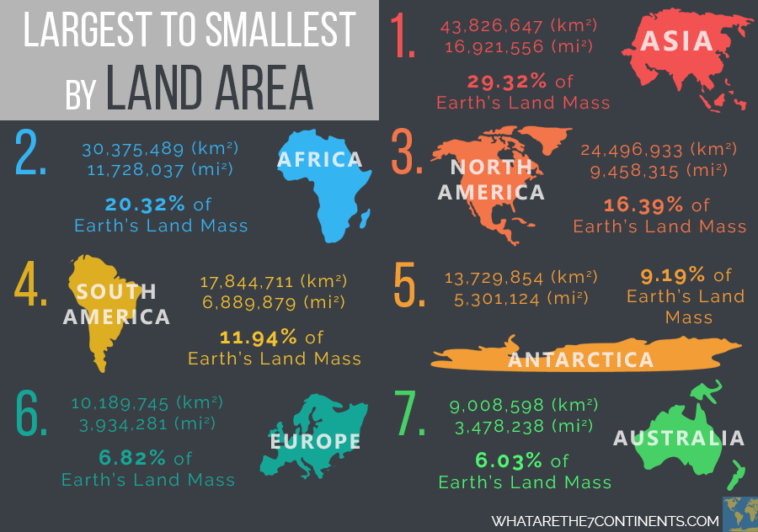 LARGEST TO SMALLEST BY LAND AREA

1. 43,826,647 (km²) 16,921,556 (mi²)

29.32% of Earth's Land Mass

ASIA

2. 30,375,489 (km²) 11,728,037 (mi²)

20.32% of Earth's Land Mass

AFRICA

3. NORTH AMERICA

24,496,933 (km²) 9,458,315 (mi²)

16.39% of Earth's Land Mass

4. SOUTH AMERICA

17,844,711 (km²) 6,889,879 (mi²)

11.94% of Earth's Land Mass

5. 13,729,854 (km²) 5,301,124 (mi²)

9.19% of Earth's Land Mass

ANTARCTICA

6. 10,189,745 (km²) 3,934,281 (mi²)

6.82% of Earth's Land Mass

EUROPE

7. 9,008,598 (km²) 3,478,238 (mi²)

6.03% of Earth's Land Mass

AUSTRALIA

WHATARETHE7CONTINENTS.COM