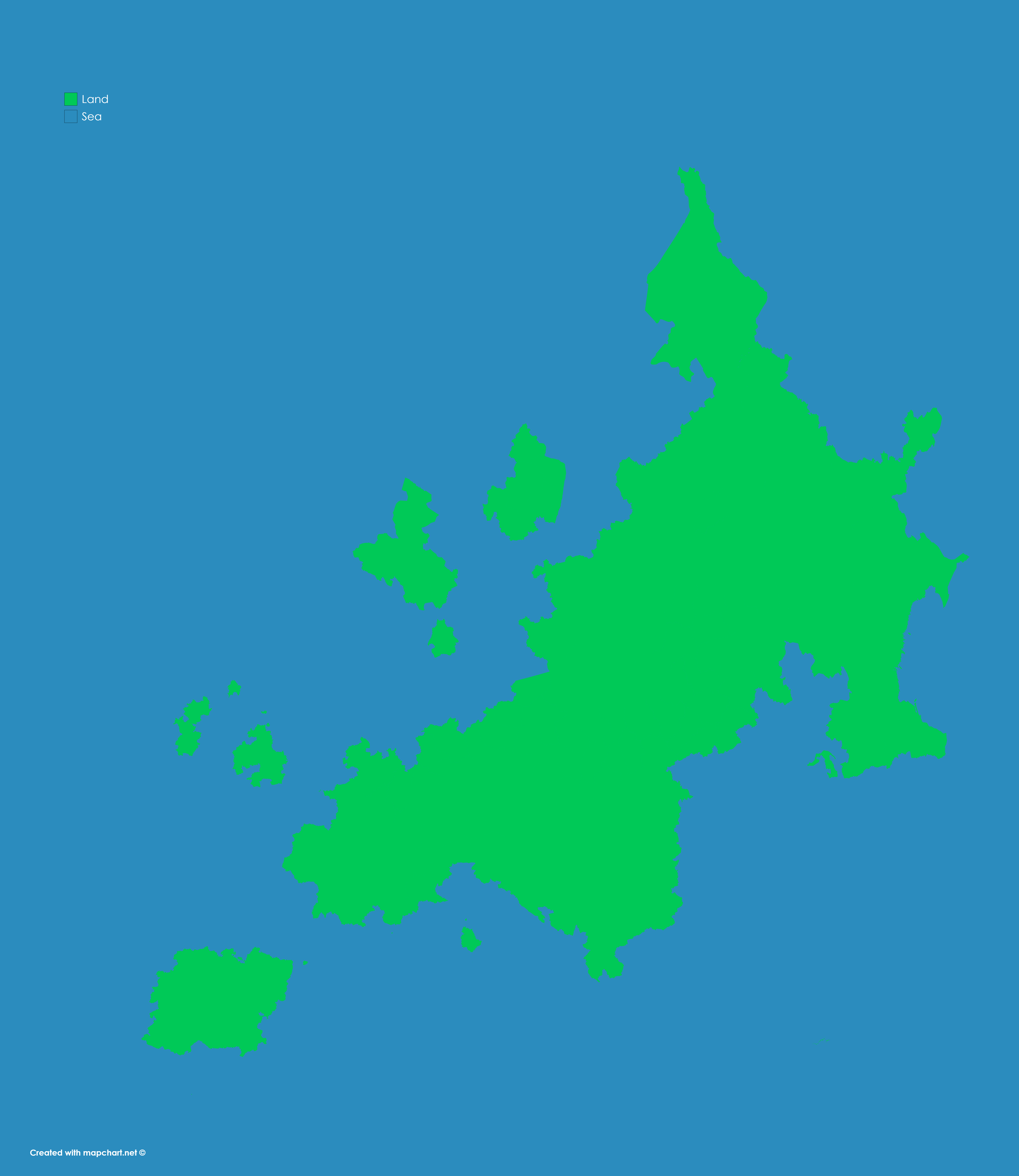 Land
Sea

Created with mapchart.net ©