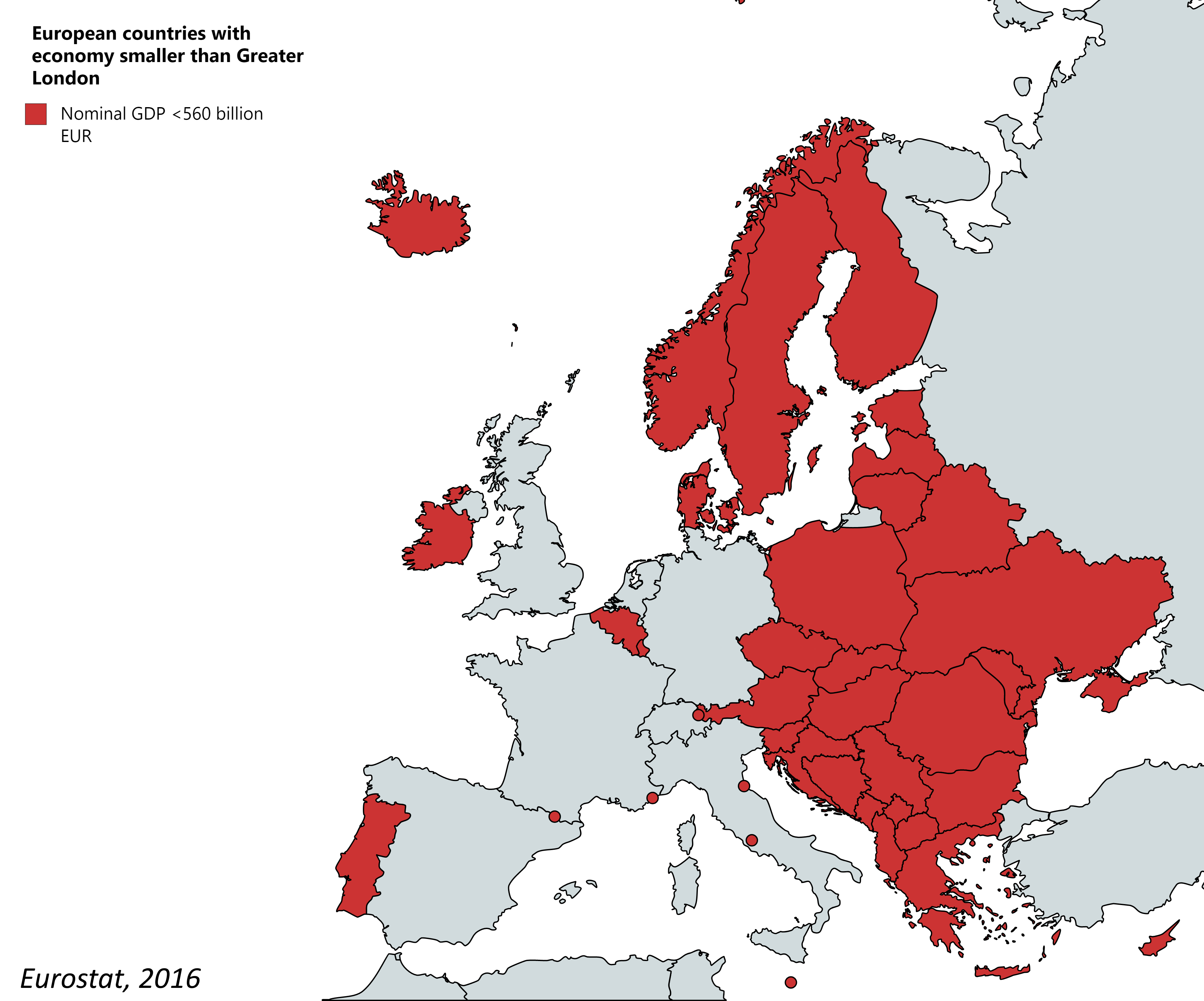 European countries with economy smaller than Greater London

Nominal GDP <560 billion EUR

Eurostat, 2016