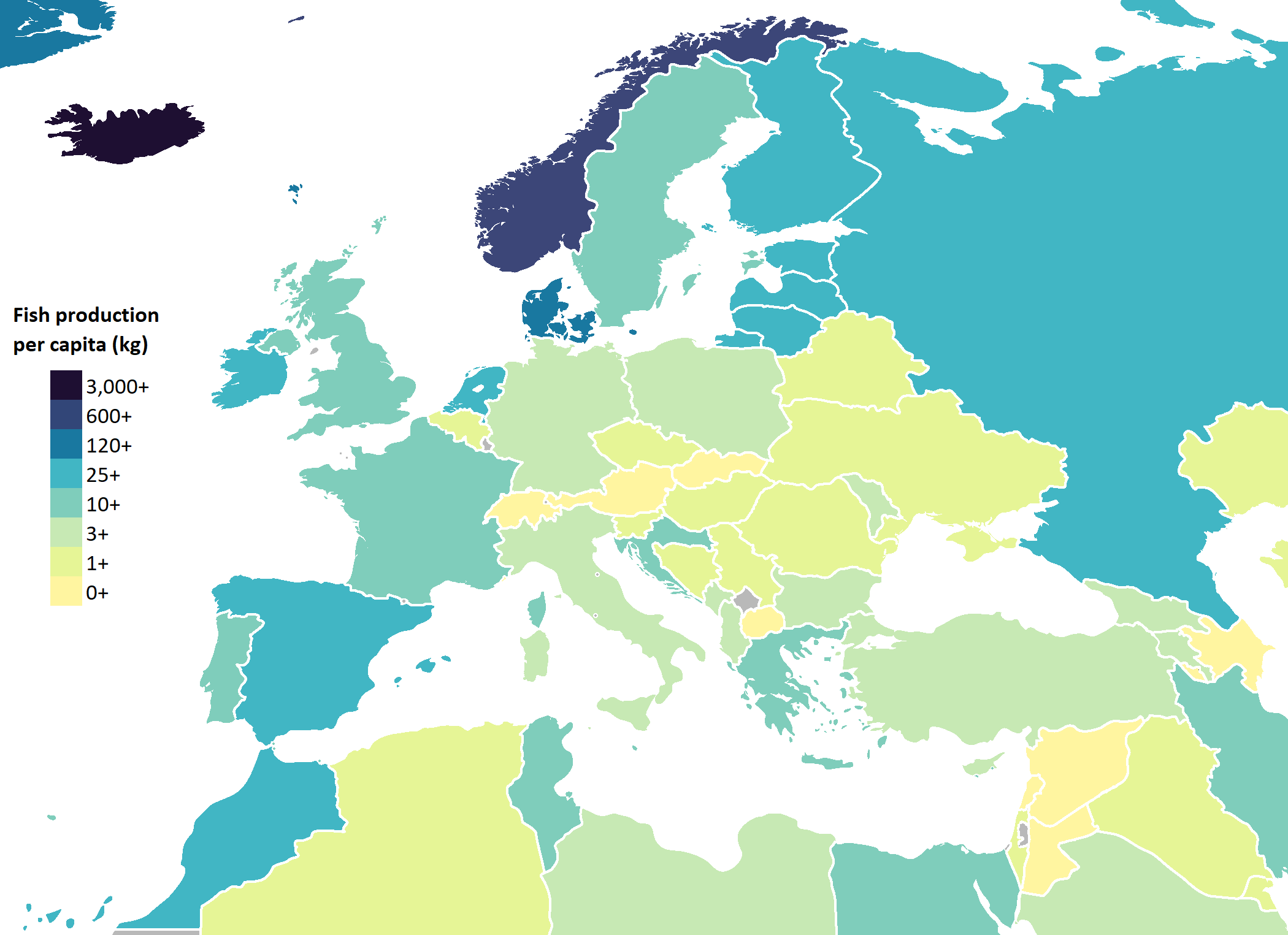 Fish production per capita (kg)

3,000+
600+
120+
25+
10+
3+
1+
0+