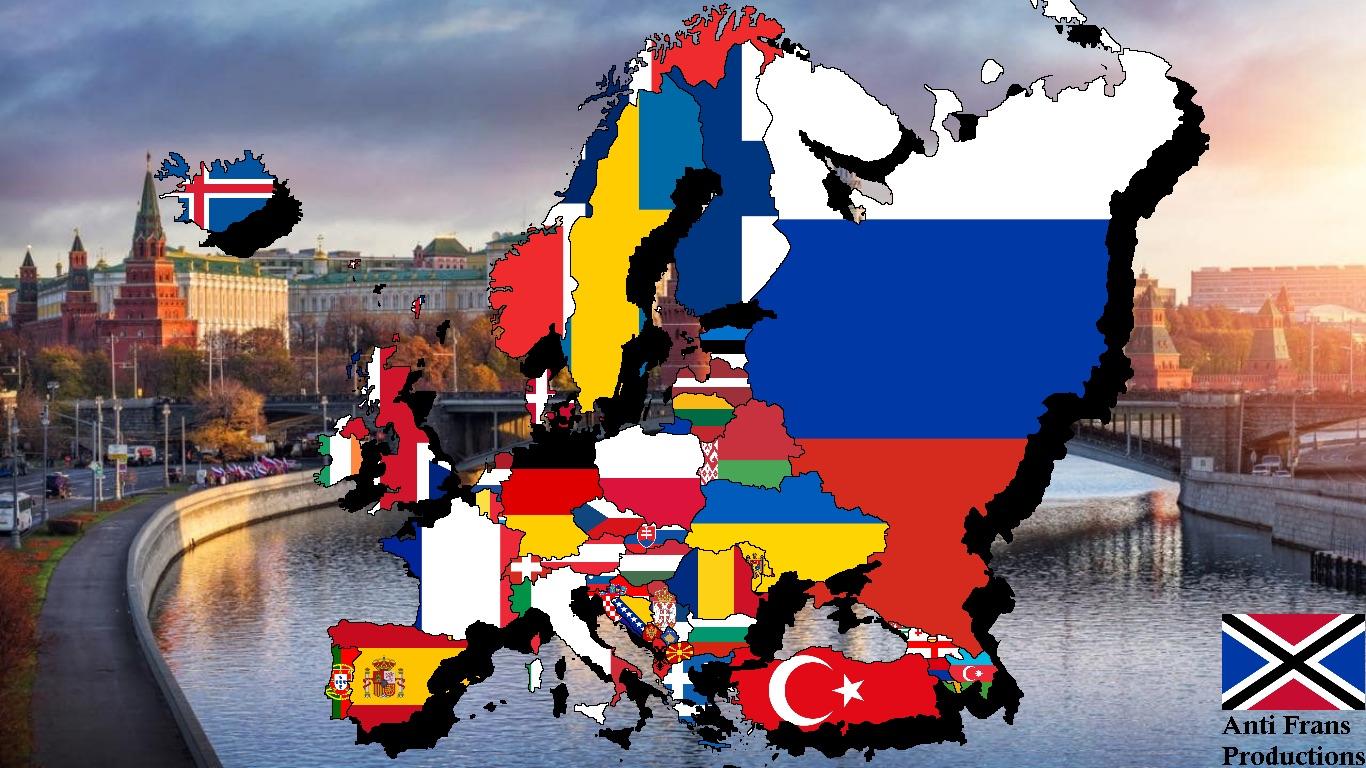 Anti Frans Productions