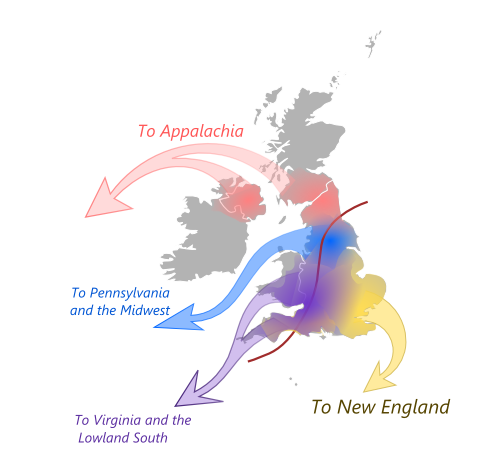 To Appalachia

To Pennsylvania and the Midwest

To Virginia and the Lowland South

To New England