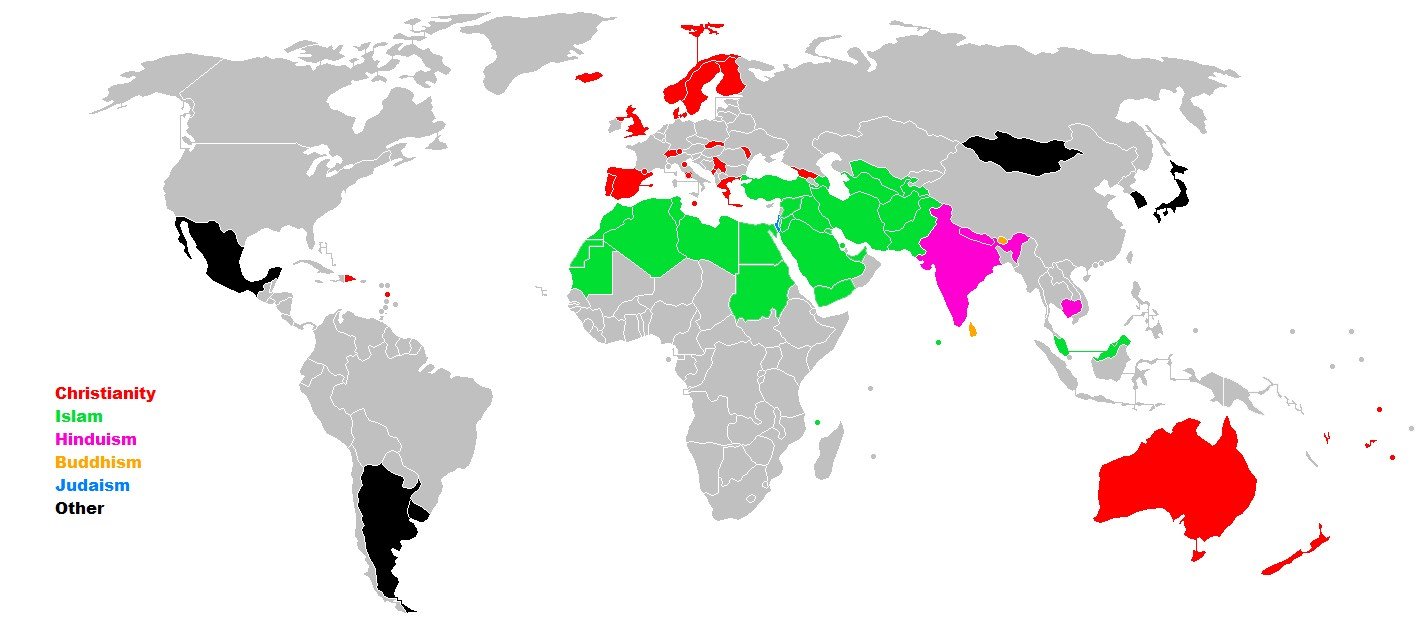 Christianity
Islam
Hinduism
Buddhism
Judaism
Other