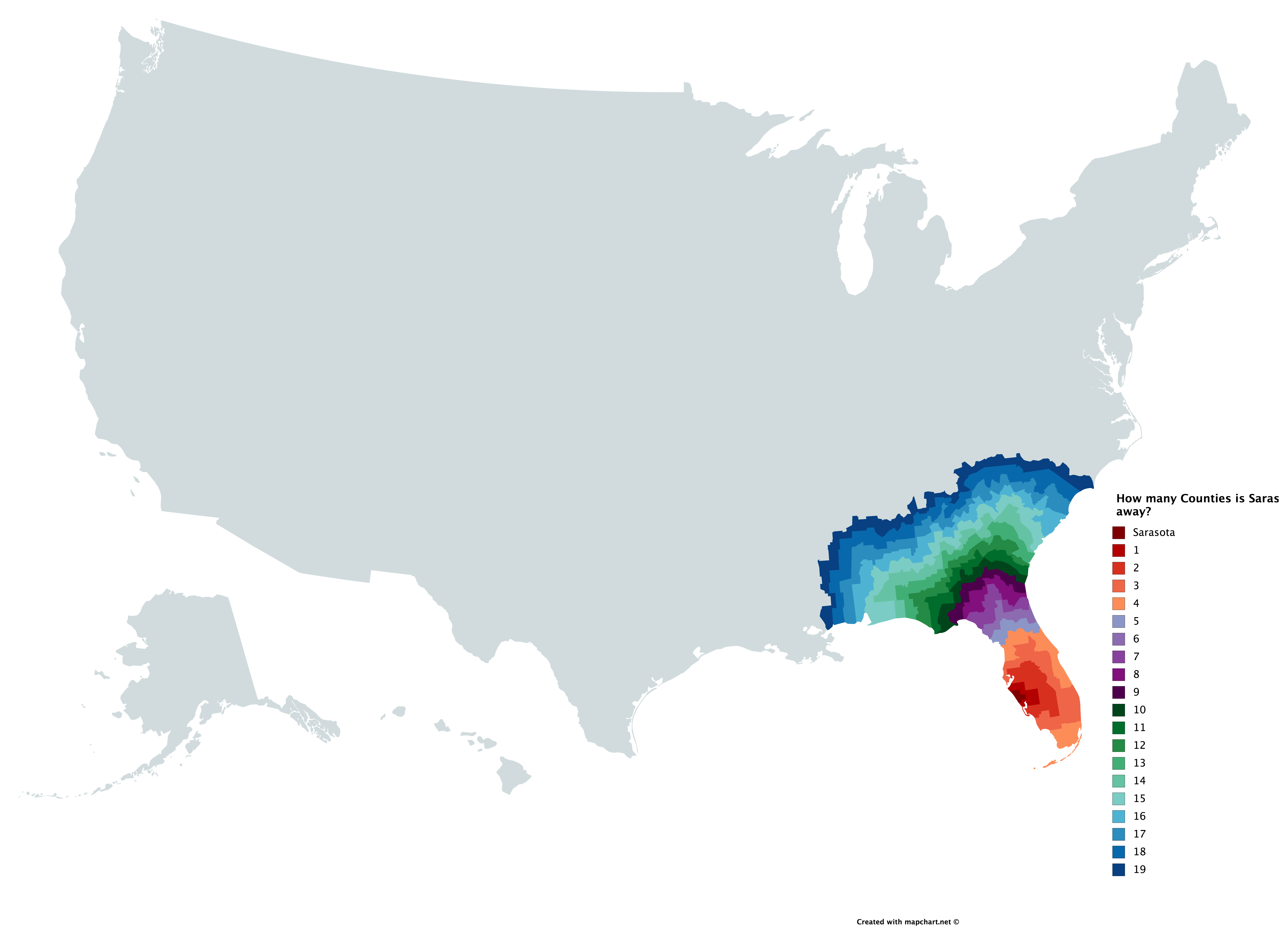 How many Counties is Saras away?

Sarasota
1
2
3
4
5
6
7
8
9
10
11
12
13
14
15
16
17
18
19

Created with mapchart.net ©