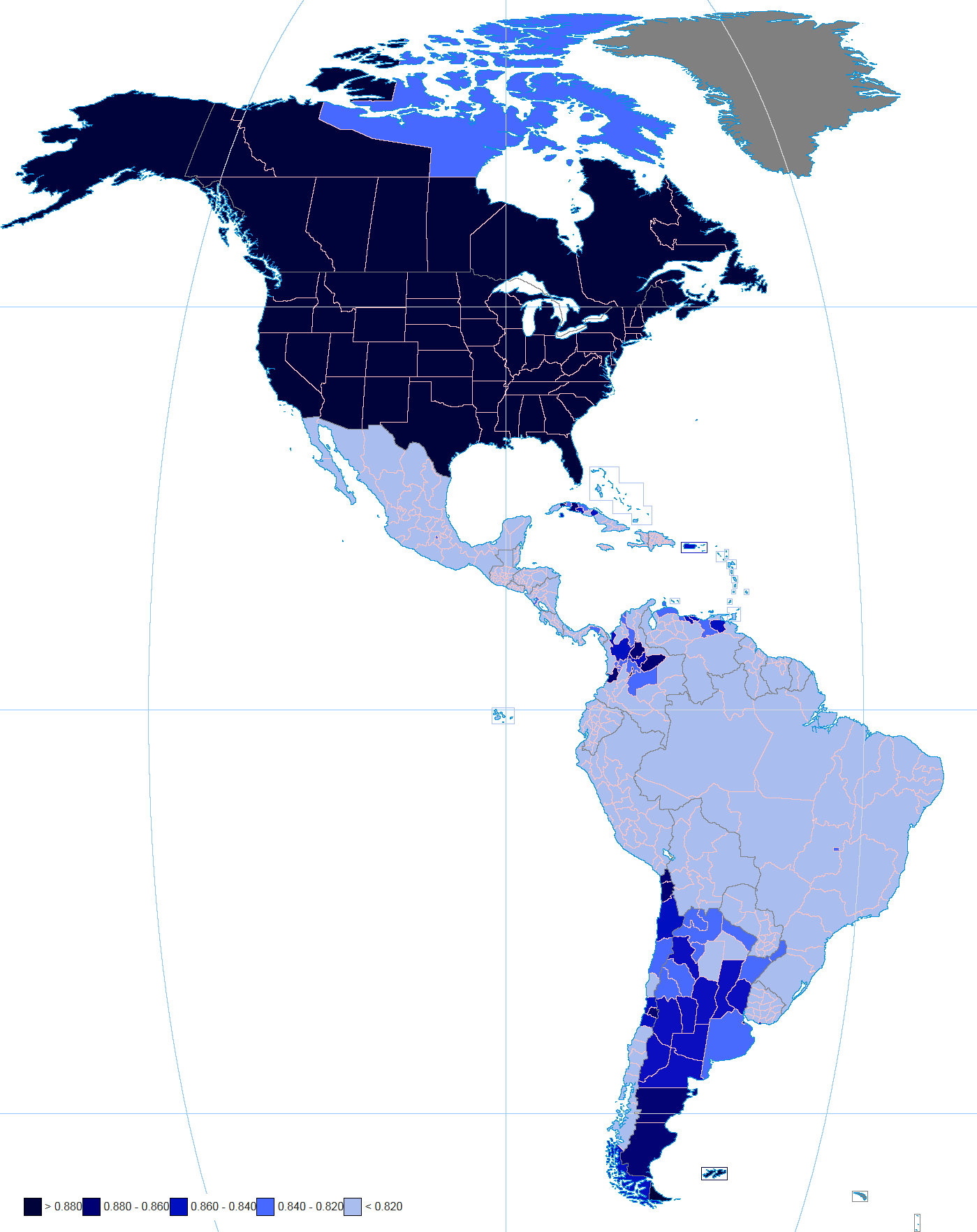 > 0.880 0.880 - 0.860 0.860 - 0.840 0.840 - 0.820 < 0.820