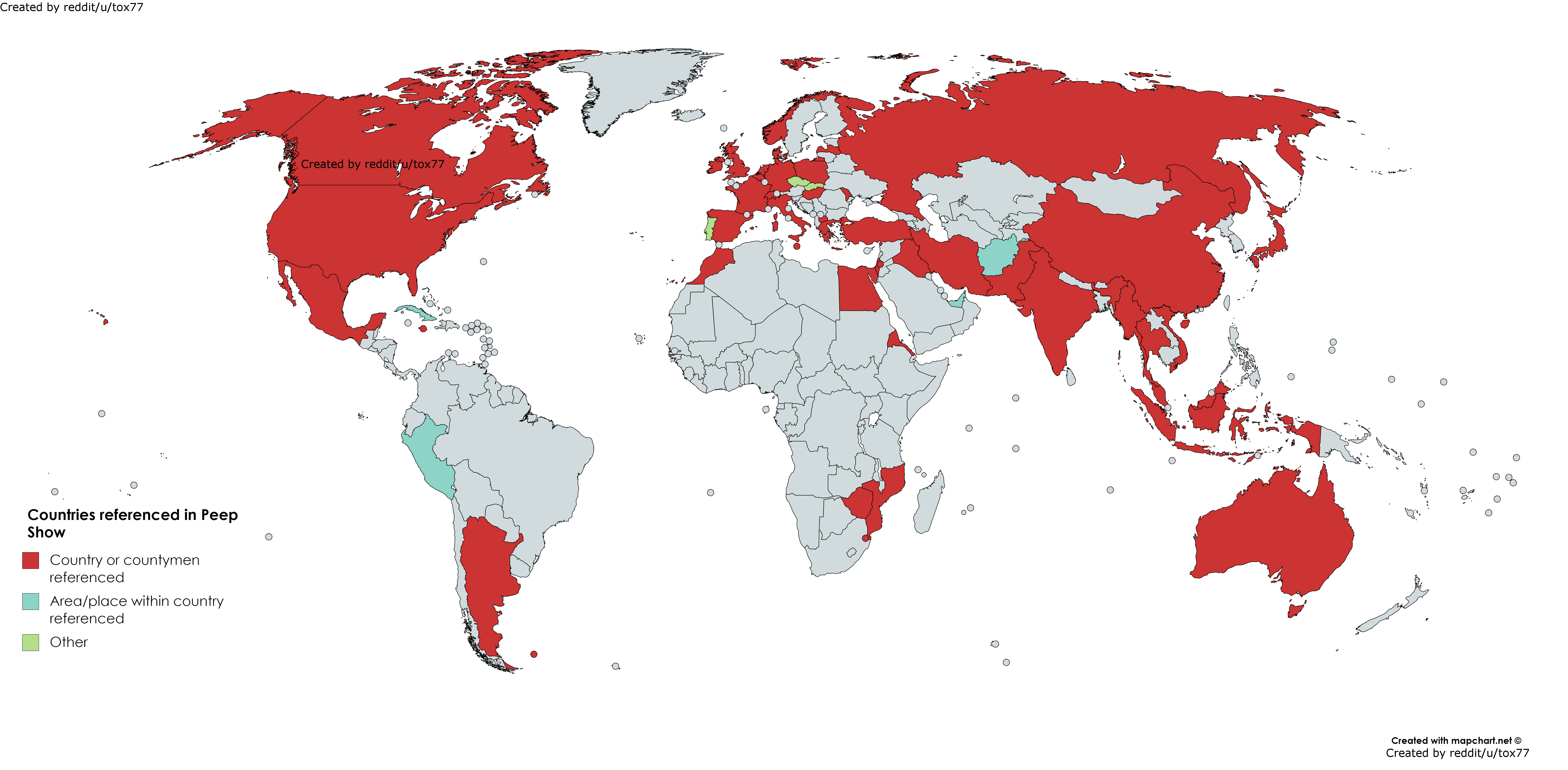 Created by reddit/u/tox77

Created by reddit/u/tox77

Countries referenced in Peep Show

Country or countymen referenced

Area/place within country referenced

Other

Created with mapchart.net ©

Created by reddit/u/tox77