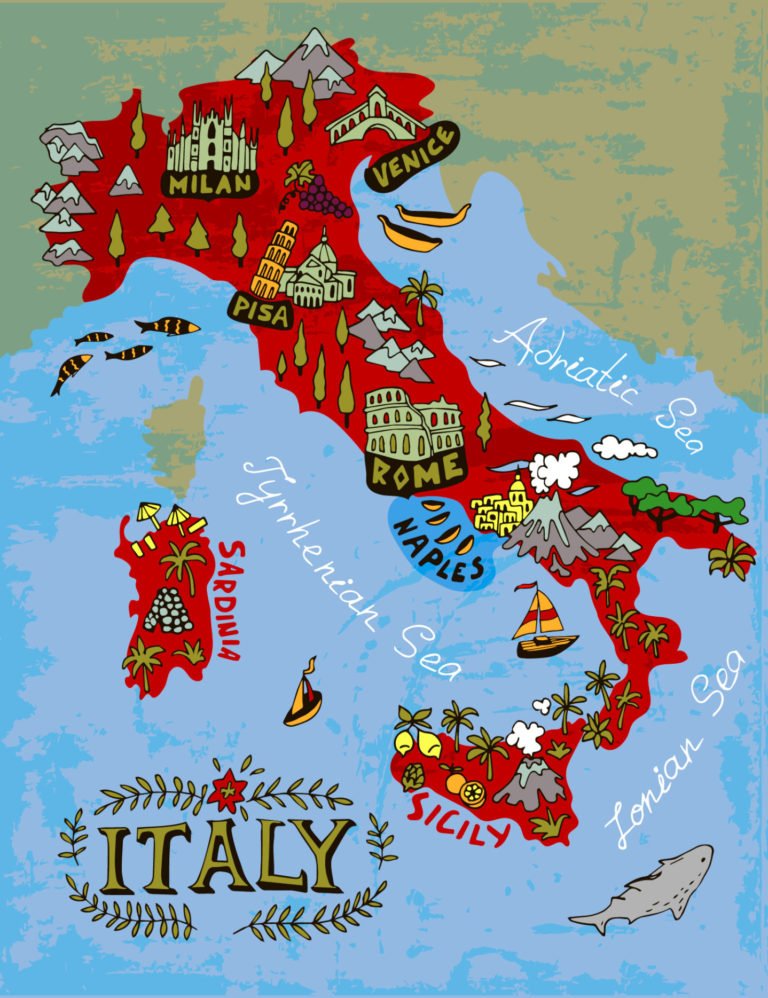 MILAN
VENICE
PISA
Adriatic Sea
ROME
Tyrrhenian Sea
NAPLES
SARDINIA
Ionian Sea
SICILY
ITALY