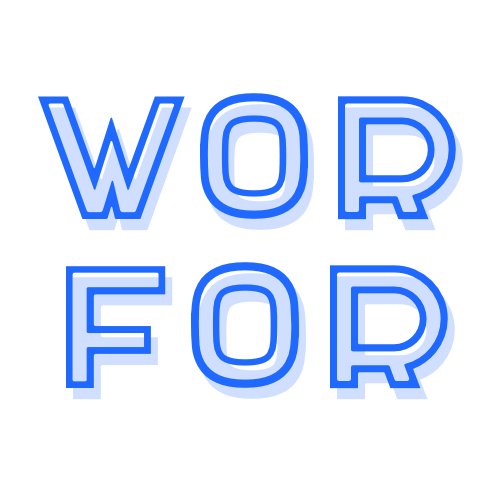 WOR
FOR