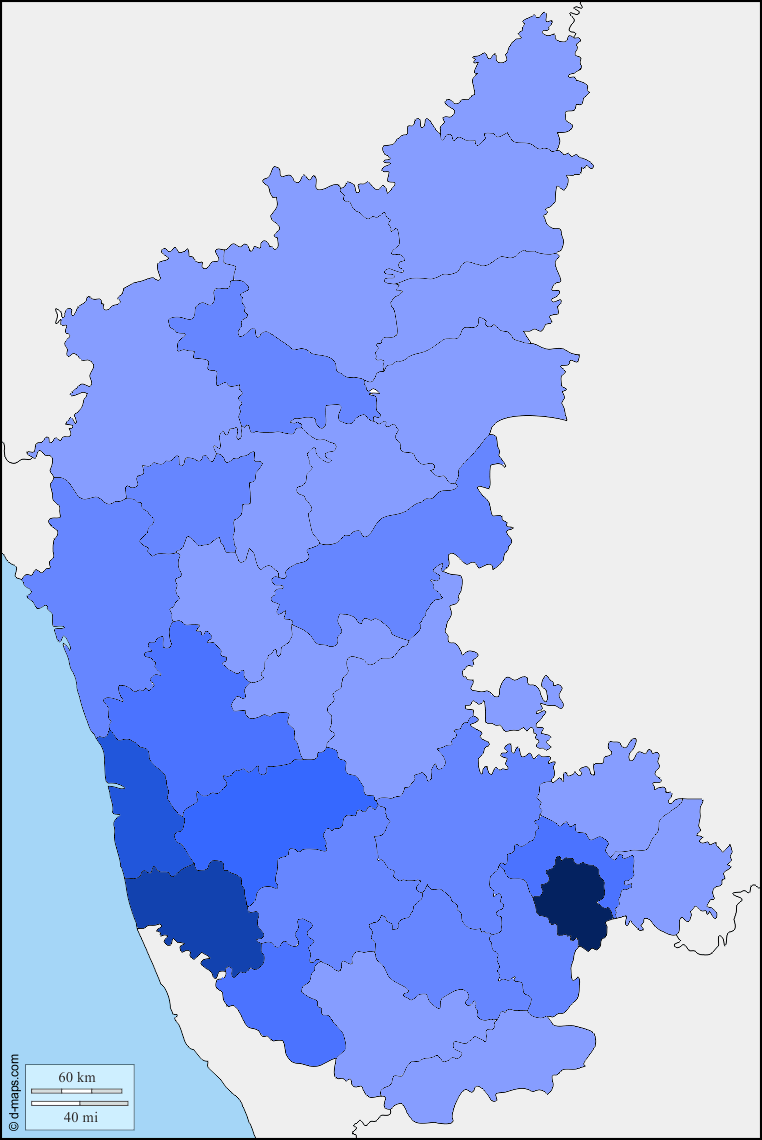 © d-maps.com
60 km
40 mi