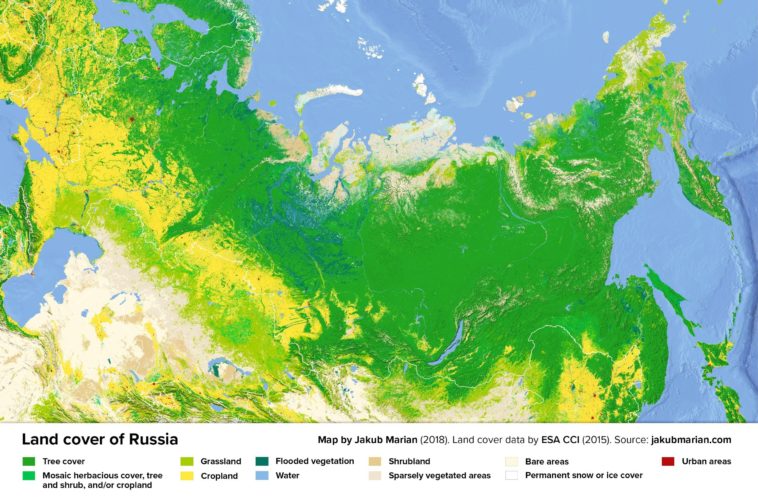 Land cover of Russia

Map by Jakub Marian (2018). Land cover data by ESA CCI (2015). Source: jakubmarian.com

Tree cover
Mosaic herbacious cover, tree and shrub, and/or cropland
Grassland
Cropland
Flooded vegetation
Water
Shrubland
Sparsely vegetated areas
Bare areas
Permanent snow or ice cover
Urban areas